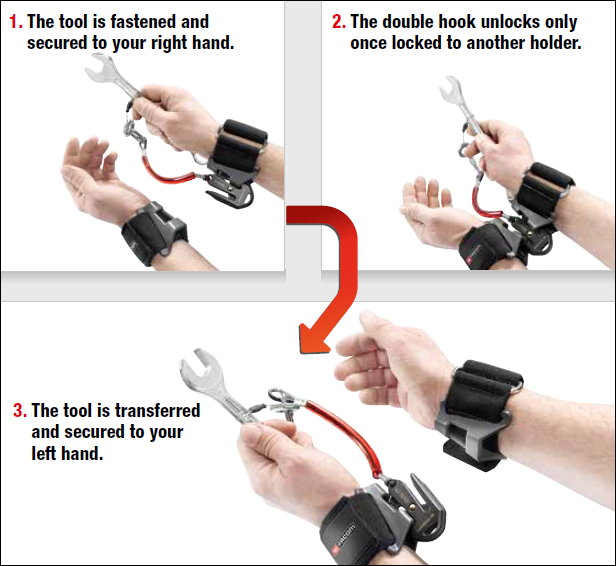 1. The tool is fastened and secured to your right hand.

2. The double hook unlocks only once locked to another holder.

3. The tool is transferred and secured to your left hand.

FACOM