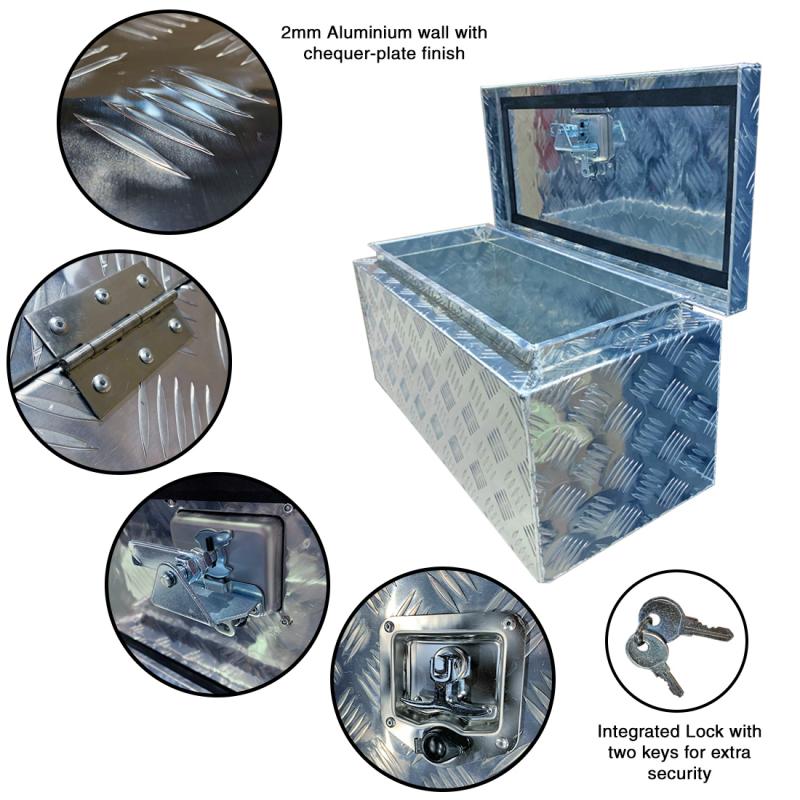 2mm Aluminium wall with chequer-plate finish

Integrated Lock with two keys for extra security