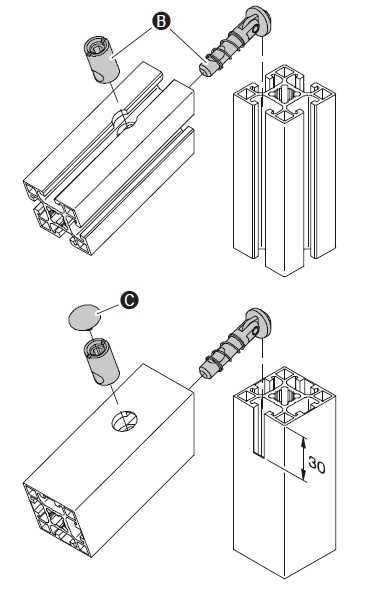 B

C

30