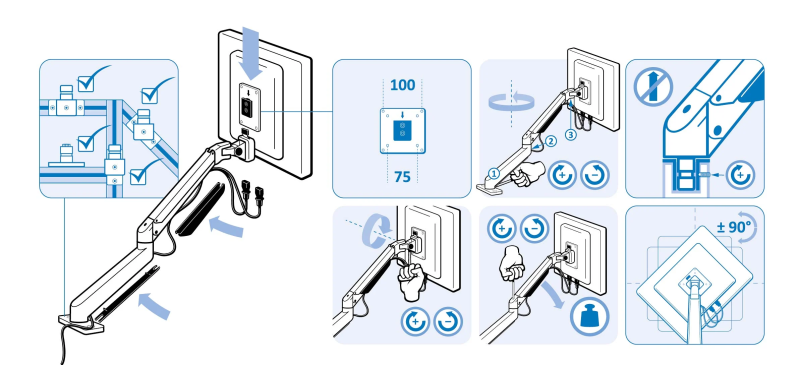 100

75

1
2
3

± 90°