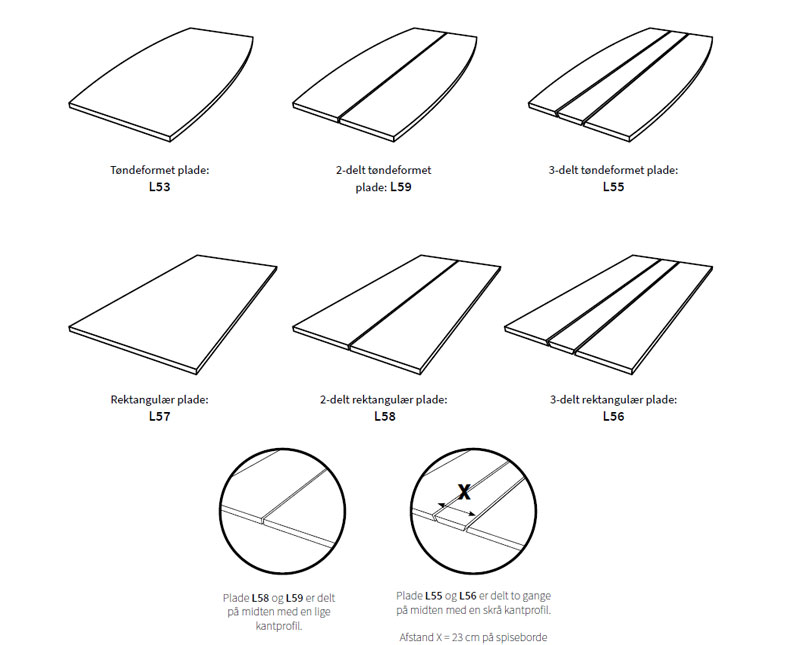 Tøndeformet plade:
L53

2-delt tøndeformet plade: L59

3-delt tøndeformet plade:
L55

Rektangulær plade:
L57

2-delt rektangulær plade:
L58

3-delt rektangulær plade:
L56

X

Plade L58 og L59 er delt på midten med en lige kantprofil.

Plade L55 og L56 er delt to gange på midten med en skrå kantprofil.

Afstand X = 23 cm på spiseborde