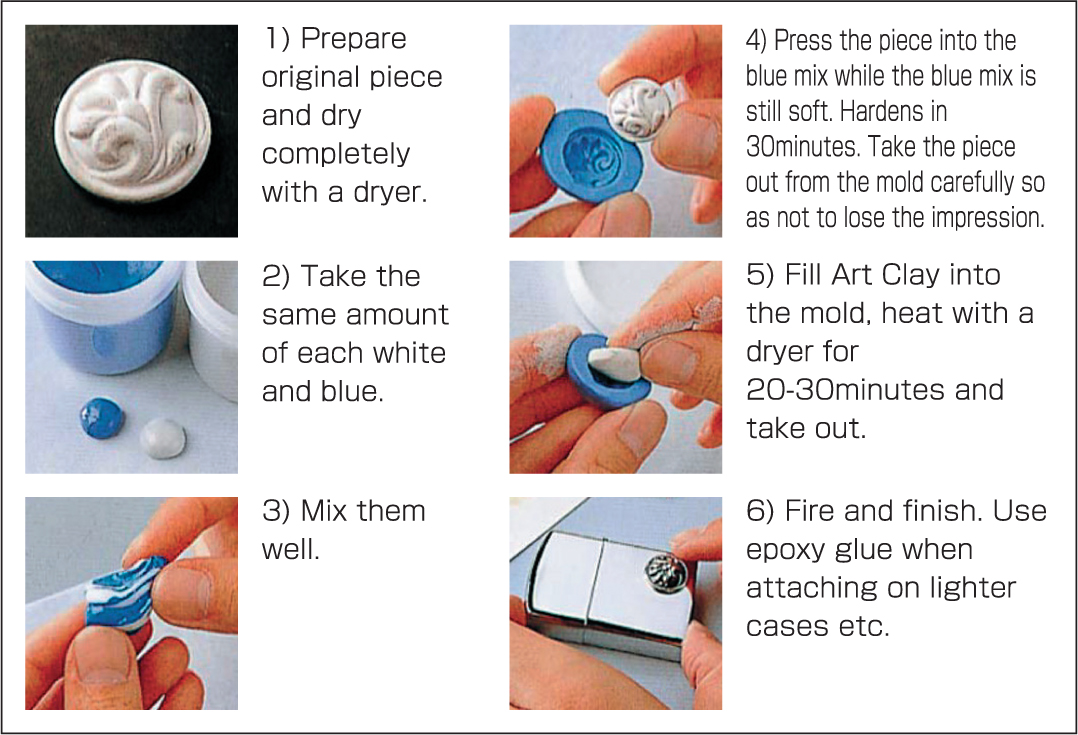 1) Prepare original piece and dry completely with a dryer.

2) Take the same amount of each white and blue.

3) Mix them well.

4) Press the piece into the blue mix while the blue mix is still soft. Hardens in 30minutes. Take the piece out from the mold carefully so as not to lose the impression.

5) Fill Art Clay into the mold, heat with a dryer for 20-30minutes and take out.

6) Fire and finish. Use epoxy glue when attaching on lighter cases etc.