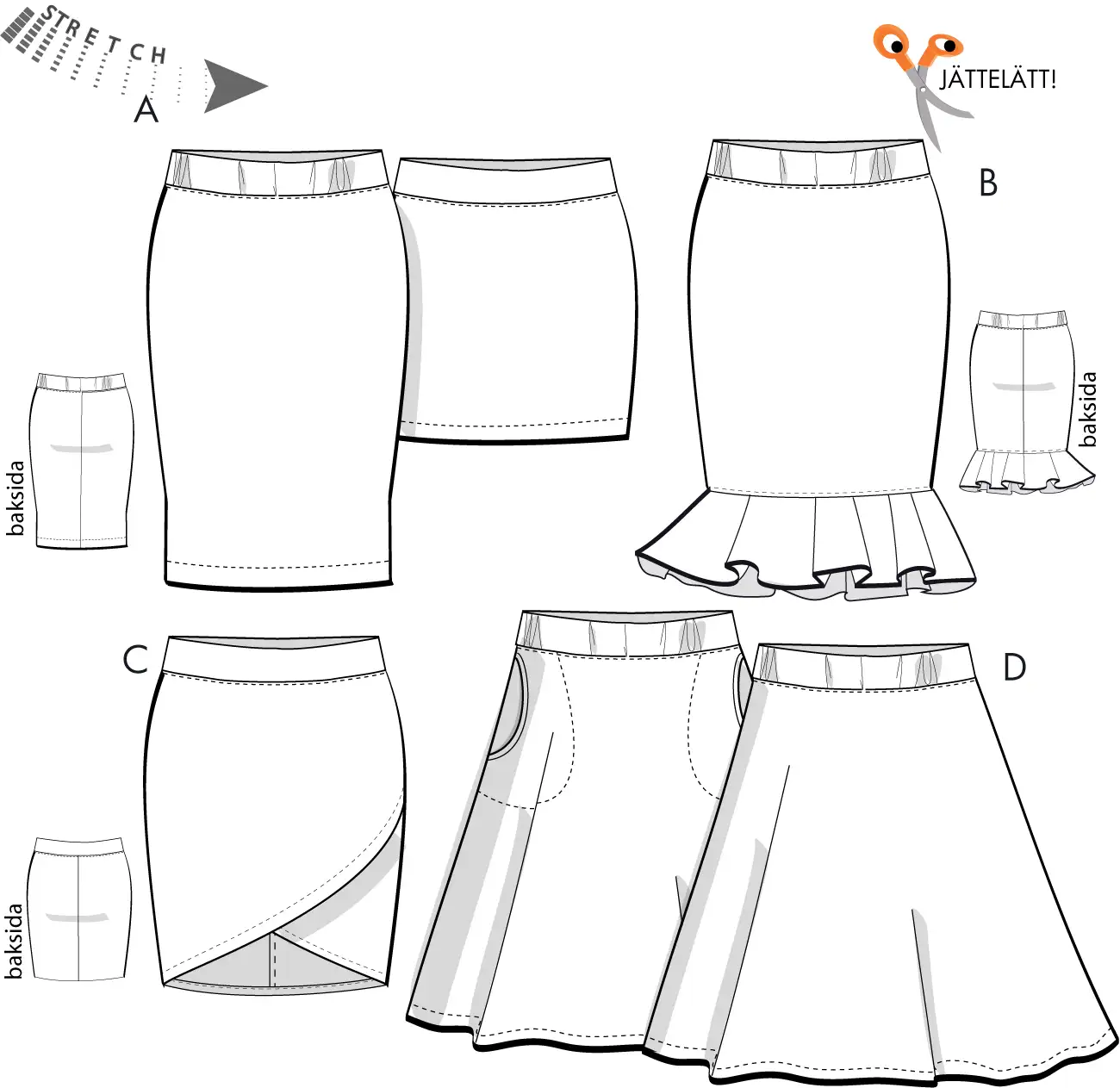 STRETCH

A

JÄTTELÄTT!

B

baksida

baksida

C

D

baksida