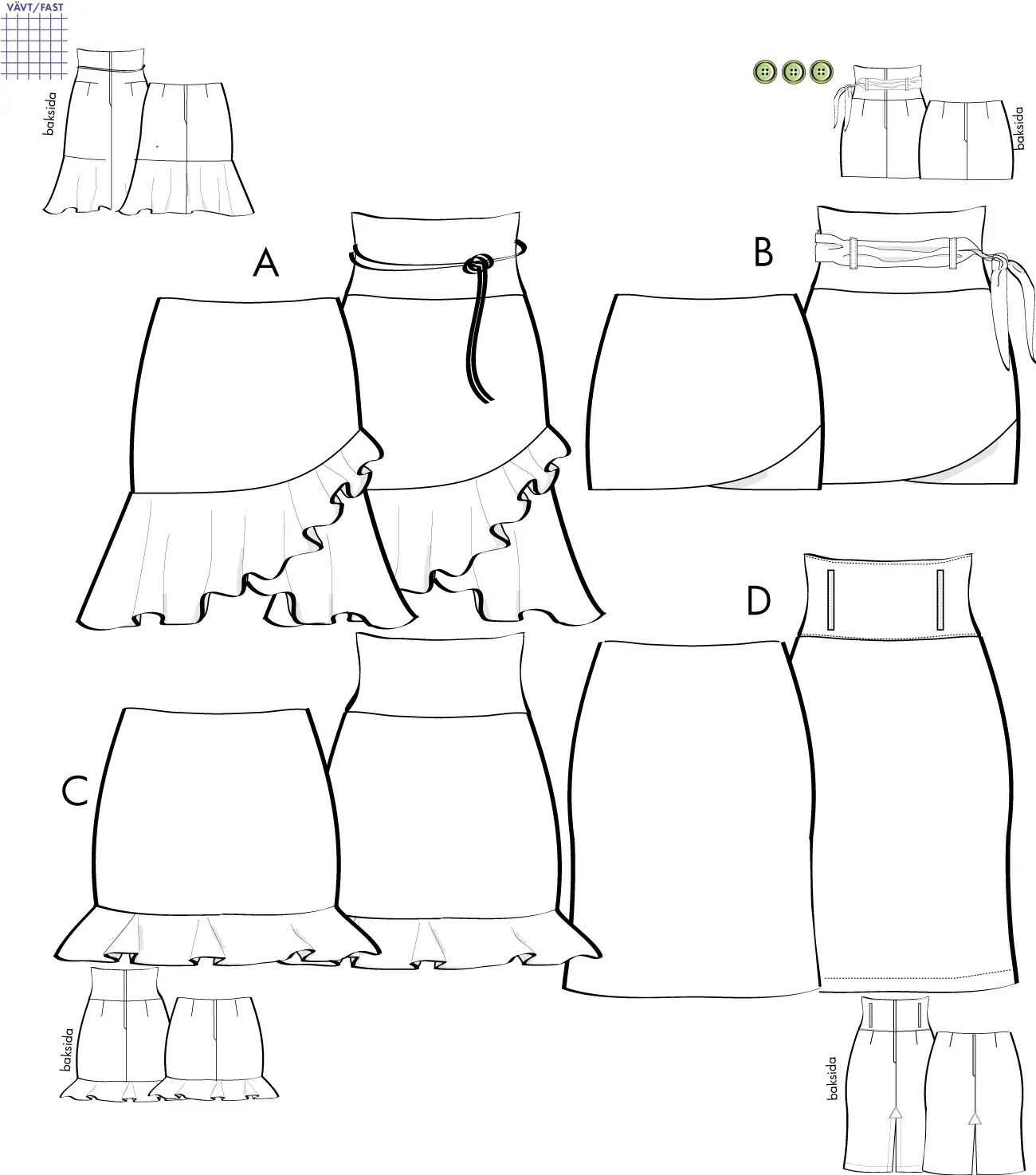 VÄVT/FAST

baksida

baksida

A

B

D

C

baksida

baksida