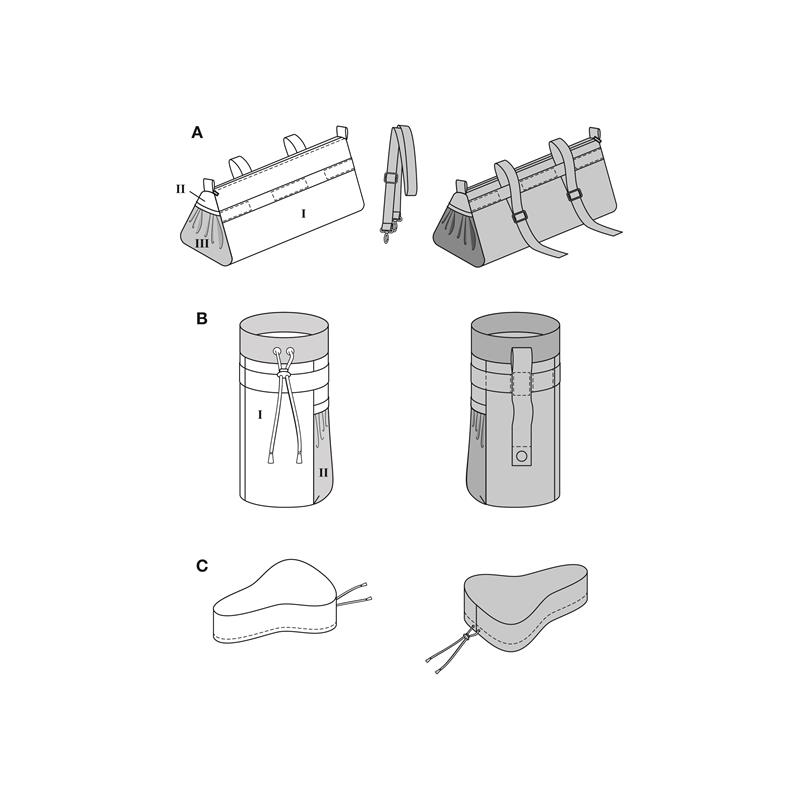 A

II

I

III

B

I

II

C