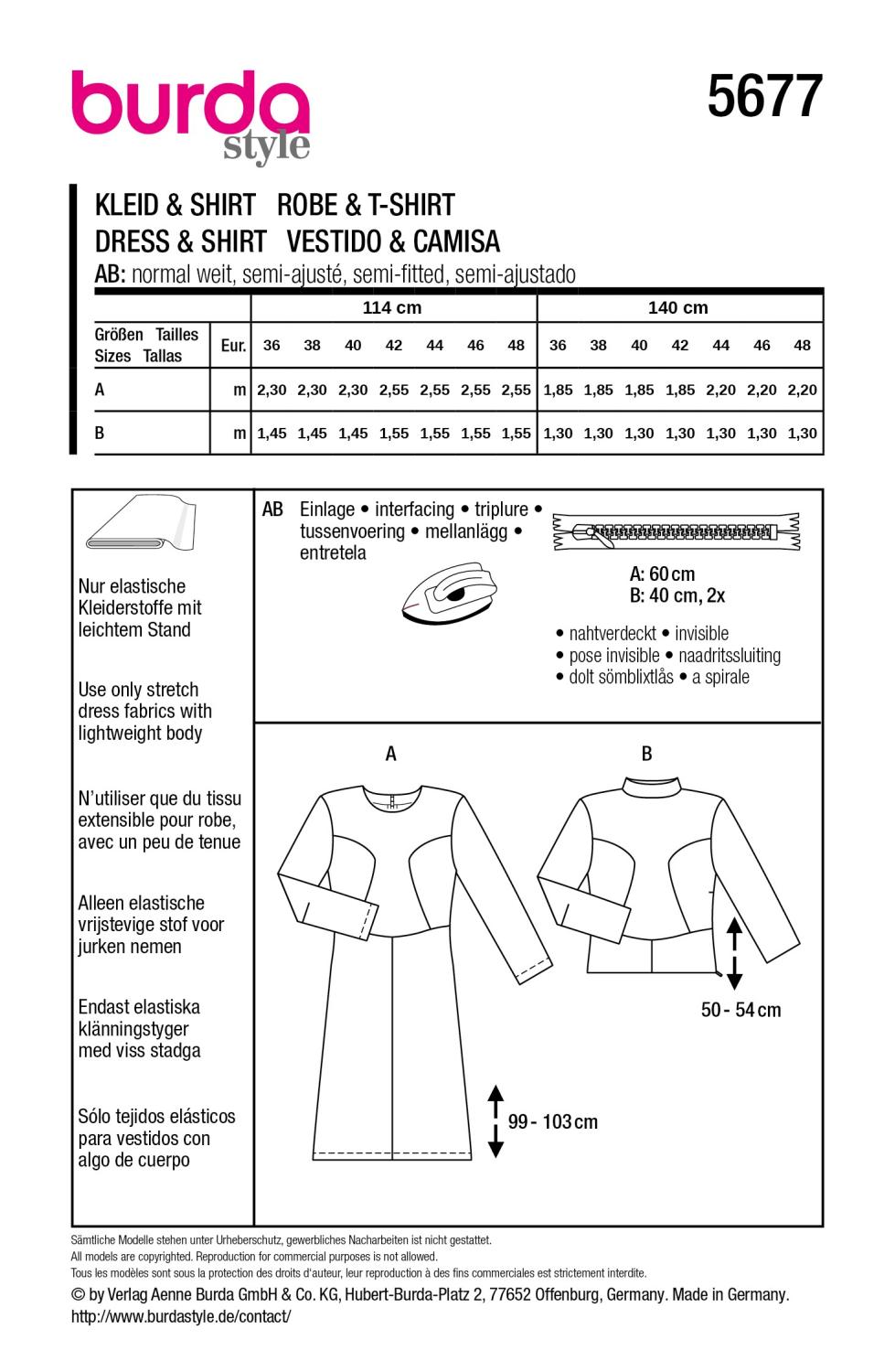 burda
style

5677

KLEID & SHIRT ROBE & T-SHIRT
DRESS & SHIRT VESTIDO & CAMISA
AB: normal weit, semi-ajusté, semi-fitted, semi-ajustado

| | | 114 cm | | | | | | | 140 cm | | | | | | |
|---|---|---|---|---|---|---|---|---|---|---|---|---|---|---|---|
| Größen Tailles Sizes Tallas | Eur. | 36 | 38 | 40 | 42 | 44 | 46 | 48 | 36 | 38 | 40 | 42 | 44 | 46 | 48 |
| A | m | 2,30 | 2,30 | 2,30 | 2,55 | 2,55 | 2,55 | 2,55 | 1,85 | 1,85 | 1,85 | 1,85 | 2,20 | 2,20 | 2,20 |
| B | m | 1,45 | 1,45 | 1,45 | 1,55 | 1,55 | 1,55 | 1,55 | 1,30 | 1,30 | 1,30 | 1,30 | 1,30 | 1,30 | 1,30 |

Nur elastische Kleiderstoffe mit leichtem Stand

Use only stretch dress fabrics with lightweight body

N'utiliser que du tissu extensible pour robe, avec un peu de tenue

Alleen elastische vrijstevige stof voor jurken nemen

Endast elastiska klänningstyger med viss stadga

Sólo tejidos elásticos para vestidos con algo de cuerpo

AB Einlage • interfacing • triplure • tussenvoering • mellanlägg • entretela

A: 60 cm
B: 40 cm, 2x

• nahtverdeckt • invisible
• pose invisible • naadritssluiting
• dolt sömblixtlås • a spirale

A

B

50 - 54 cm

99 - 103 cm

Sämtliche Modelle stehen unter Urheberschutz, gewerbliches Nacharbeiten ist nicht gestattet.
All models are copyrighted. Reproduction for commercial purposes is not allowed.
Tous les modèles sont sous la protection des droits d'auteur, leur reproduction à des fins commerciales est strictement interdite.
© by Verlag Aenne Burda GmbH & Co. KG, Hubert-Burda-Platz 2, 77652 Offenburg, Germany. Made in Germany.
http://www.burdastyle.de/contact/