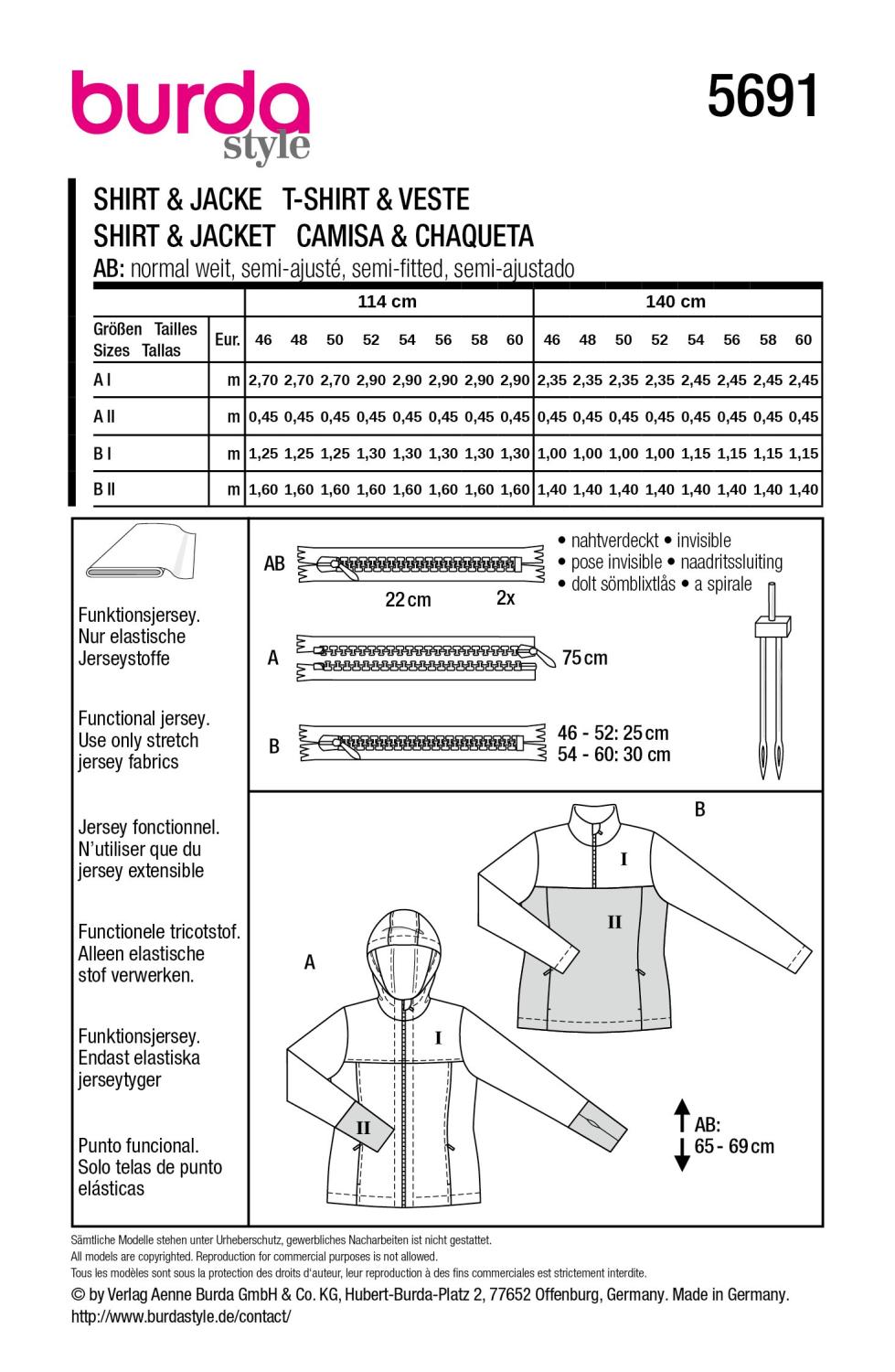 burda style

5691

SHIRT & JACKE T-SHIRT & VESTE
SHIRT & JACKET CAMISA & CHAQUETA
AB: normal weit, semi-ajusté, semi-fitted, semi-ajustado

| | | 114 cm | | | | | | | | 140 cm | | | | | | | |
|---|---|---|---|---|---|---|---|---|---|---|---|---|---|---|---|---|---|
| Größen Tailles Sizes Tallas | Eur. | 46 | 48 | 50 | 52 | 54 | 56 | 58 | 60 | 46 | 48 | 50 | 52 | 54 | 56 | 58 | 60 |
| A I | m | 2,70 | 2,70 | 2,70 | 2,90 | 2,90 | 2,90 | 2,90 | 2,90 | 2,35 | 2,35 | 2,35 | 2,35 | 2,45 | 2,45 | 2,45 | 2,45 |
| A II | m | 0,45 | 0,45 | 0,45 | 0,45 | 0,45 | 0,45 | 0,45 | 0,45 | 0,45 | 0,45 | 0,45 | 0,45 | 0,45 | 0,45 | 0,45 | 0,45 |
| B I | m | 1,25 | 1,25 | 1,25 | 1,30 | 1,30 | 1,30 | 1,30 | 1,30 | 1,00 | 1,00 | 1,00 | 1,00 | 1,15 | 1,15 | 1,15 | 1,15 |
| B II | m | 1,60 | 1,60 | 1,60 | 1,60 | 1,60 | 1,60 | 1,60 | 1,60 | 1,40 | 1,40 | 1,40 | 1,40 | 1,40 | 1,40 | 1,40 | 1,40 |

Funktionsjersey. Nur elastische Jerseystoffe

Functional jersey. Use only stretch jersey fabrics

Jersey fonctionnel. N'utiliser que du jersey extensible

Functionele tricotstof. Alleen elastische stof verwerken.

Funktionsjersey. Endast elastiska jerseytyger

Punto funcional. Solo telas de punto elásticas

AB
22 cm 2x
• nahtverdeckt • invisible
• pose invisible • naadritssluiting
• dolt sömblixtlås • a spirale

A
75 cm

B
46 - 52: 25 cm
54 - 60: 30 cm

B
I
II

A
I
II

AB:
65 - 69 cm

Sämtliche Modelle stehen unter Urheberschutz, gewerbliches Nacharbeiten ist nicht gestattet.
All models are copyrighted. Reproduction for commercial purposes is not allowed.
Tous les modèles sont sous la protection des droits d'auteur, leur reproduction à des fins commerciales est strictement interdite.
© by Verlag Aenne Burda GmbH & Co. KG, Hubert-Burda-Platz 2, 77652 Offenburg, Germany. Made in Germany.
http://www.burdastyle.de/contact/