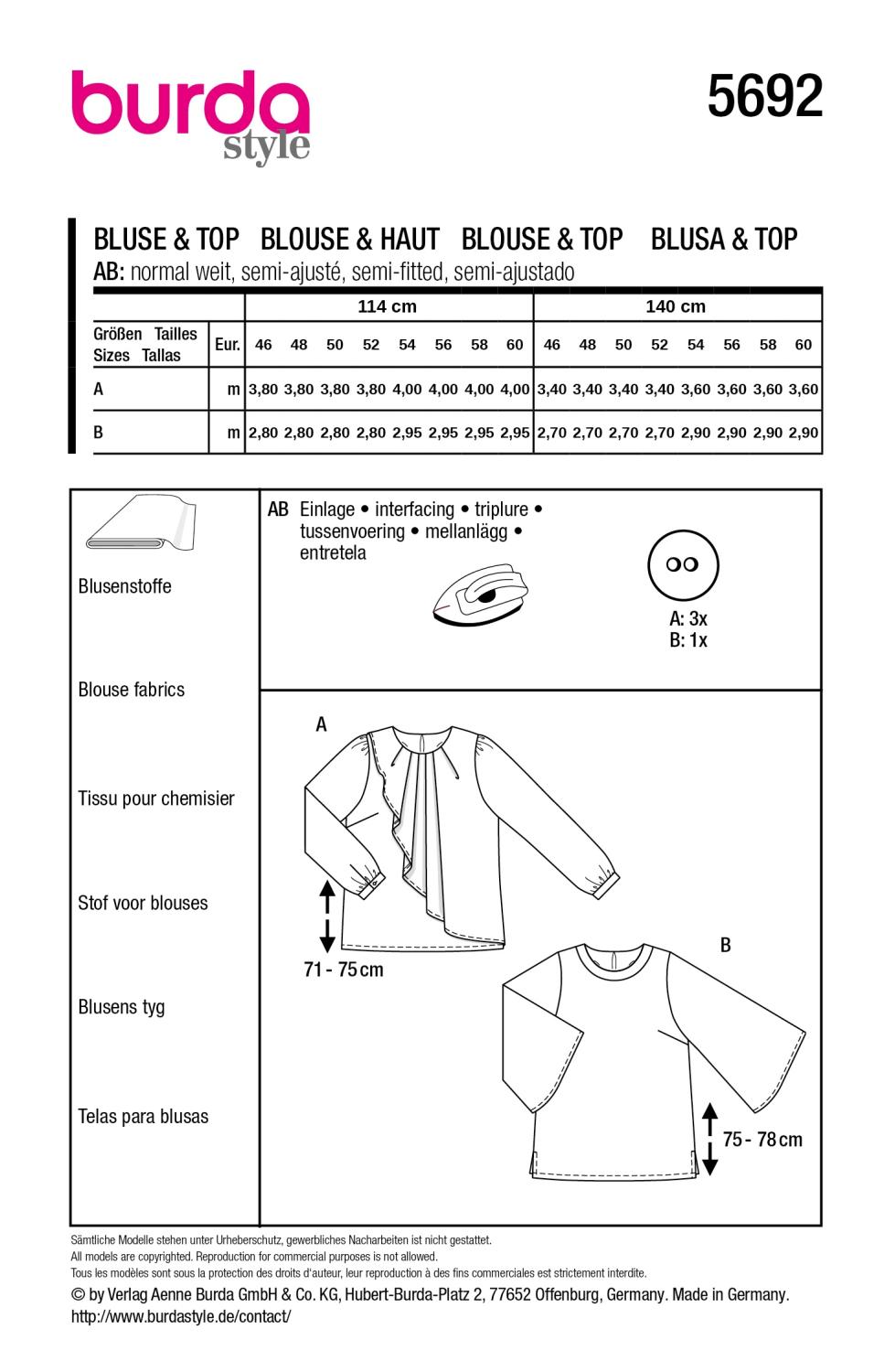 burda style

5692

BLUSE & TOP BLOUSE & HAUT BLOUSE & TOP BLUSA & TOP
AB: normal weit, semi-ajusté, semi-fitted, semi-ajustado

| | | 114 cm | | | | | | | | 140 cm | | | | | | | |
|---|---|---|---|---|---|---|---|---|---|---|---|---|---|---|---|---|---|
| Größen Tailles Sizes Tallas | Eur. | 46 | 48 | 50 | 52 | 54 | 56 | 58 | 60 | 46 | 48 | 50 | 52 | 54 | 56 | 58 | 60 |
| A | m | 3,80 | 3,80 | 3,80 | 3,80 | 4,00 | 4,00 | 4,00 | 4,00 | 3,40 | 3,40 | 3,40 | 3,40 | 3,60 | 3,60 | 3,60 | 3,60 |
| B | m | 2,80 | 2,80 | 2,80 | 2,80 | 2,95 | 2,95 | 2,95 | 2,95 | 2,70 | 2,70 | 2,70 | 2,70 | 2,90 | 2,90 | 2,90 | 2,90 |

Blusenstoffe

Blouse fabrics

Tissu pour chemisier

Stof voor blouses

Blusens tyg

Telas para blusas

AB Einlage • interfacing • triplure • tussenvoering • mellanlägg • entretela

A: 3x
B: 1x

A

71 - 75 cm

B

75 - 78 cm

Sämtliche Modelle stehen unter Urheberschutz, gewerbliches Nacharbeiten ist nicht gestattet.
All models are copyrighted. Reproduction for commercial purposes is not allowed.
Tous les modèles sont sous la protection des droits d'auteur, leur reproduction à des fins commerciales est strictement interdite.
© by Verlag Aenne Burda GmbH & Co. KG, Hubert-Burda-Platz 2, 77652 Offenburg, Germany. Made in Germany.
http://www.burdastyle.de/contact/