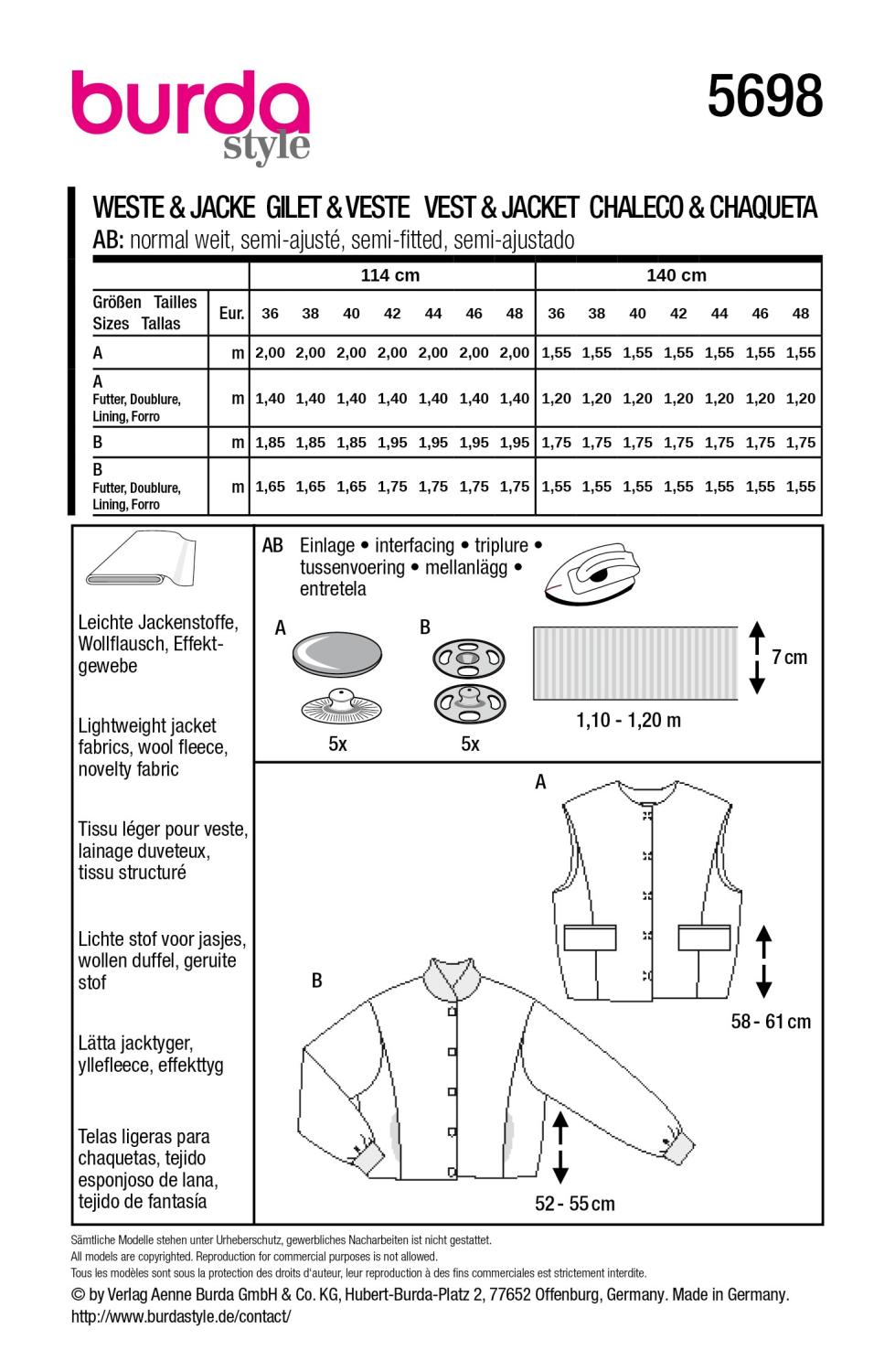 burda style

5698

WESTE & JACKE GILET & VESTE VEST & JACKET CHALECO & CHAQUETA
AB: normal weit, semi-ajusté, semi-fitted, semi-ajustado

| | | 114 cm | | | | | | | 140 cm | | | | | | |
|---|---|---|---|---|---|---|---|---|---|---|---|---|---|---|---|
| Größen Tailles Sizes Tallas | Eur. | 36 | 38 | 40 | 42 | 44 | 46 | 48 | 36 | 38 | 40 | 42 | 44 | 46 | 48 |
| A | m | 2,00 | 2,00 | 2,00 | 2,00 | 2,00 | 2,00 | 2,00 | 1,55 | 1,55 | 1,55 | 1,55 | 1,55 | 1,55 | 1,55 |
| A Futter, Doublure, Lining, Forro | m | 1,40 | 1,40 | 1,40 | 1,40 | 1,40 | 1,40 | 1,40 | 1,20 | 1,20 | 1,20 | 1,20 | 1,20 | 1,20 | 1,20 |
| B | m | 1,85 | 1,85 | 1,85 | 1,95 | 1,95 | 1,95 | 1,95 | 1,75 | 1,75 | 1,75 | 1,75 | 1,75 | 1,75 | 1,75 |
| B Futter, Doublure, Lining, Forro | m | 1,65 | 1,65 | 1,65 | 1,75 | 1,75 | 1,75 | 1,75 | 1,55 | 1,55 | 1,55 | 1,55 | 1,55 | 1,55 | 1,55 |

Leichte Jackenstoffe, Wollflausch, Effektgewebe

Lightweight jacket fabrics, wool fleece, novelty fabric

Tissu léger pour veste, lainage duveteux, tissu structuré

Lichte stof voor jasjes, wollen duffel, geruite stof

Lätta jacktyger, yllefleece, effekttyg

Telas ligeras para chaquetas, tejido esponjoso de lana, tejido de fantasía

AB Einlage • interfacing • triplure • tussenvoering • mellanlägg • entretela

A
5x

B
5x

7 cm

1,10 - 1,20 m

A

58 - 61 cm

B

52 - 55 cm

Sämtliche Modelle stehen unter Urheberschutz, gewerbliches Nacharbeiten ist nicht gestattet.
All models are copyrighted. Reproduction for commercial purposes is not allowed.
Tous les modèles sont sous la protection des droits d'auteur, leur reproduction à des fins commerciales est strictement interdite.
© by Verlag Aenne Burda GmbH & Co. KG, Hubert-Burda-Platz 2, 77652 Offenburg, Germany. Made in Germany.
http://www.burdastyle.de/contact/