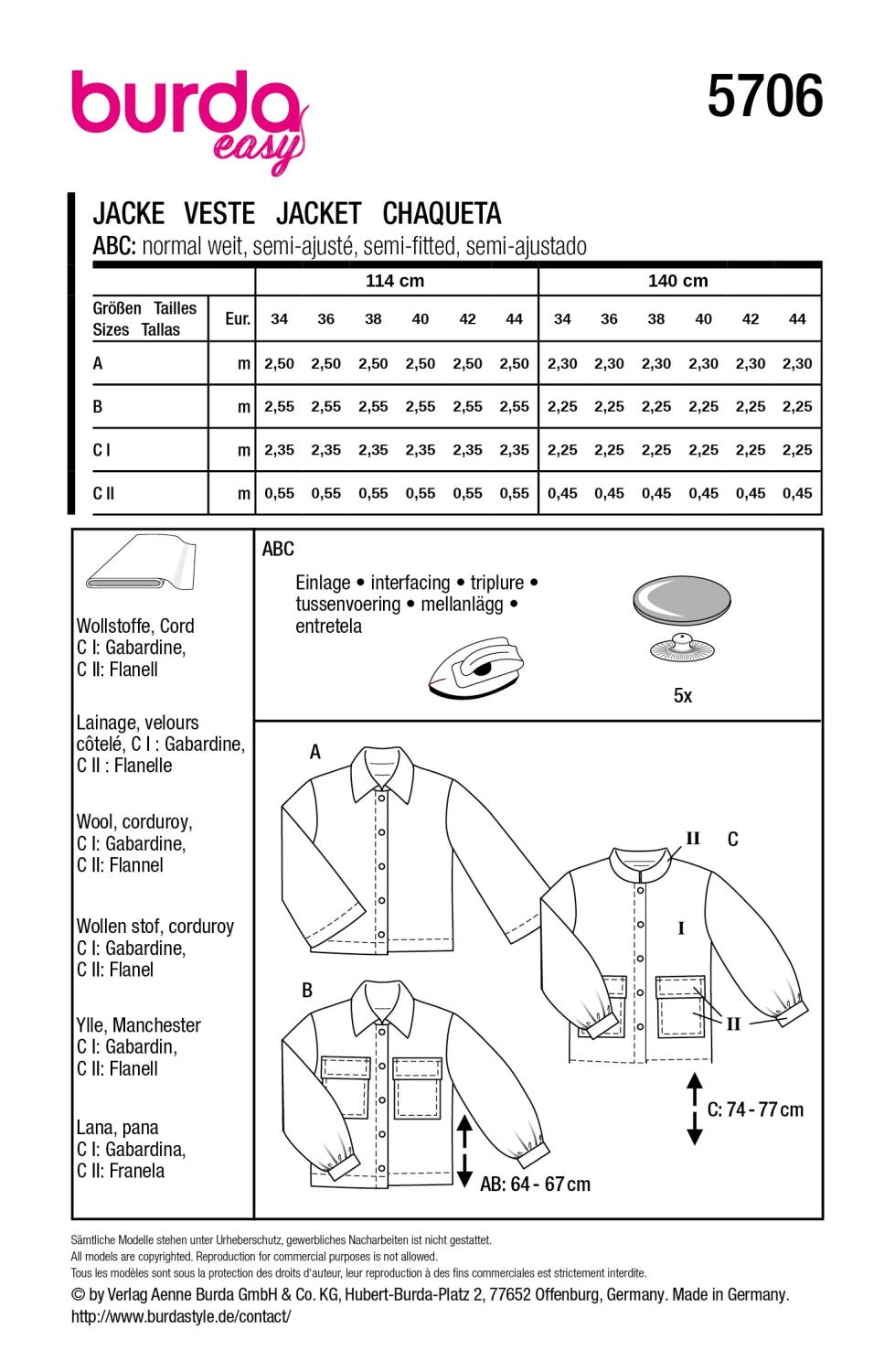 burda easy

5706

JACKE VESTE JACKET CHAQUETA
ABC: normal weit, semi-ajusté, semi-fitted, semi-ajustado

| | | 114 cm | | | | | | 140 cm | | | | | |
|---|---|---|---|---|---|---|---|---|---|---|---|---|---|
| Größen Tailles Sizes Tallas | Eur. | 34 | 36 | 38 | 40 | 42 | 44 | 34 | 36 | 38 | 40 | 42 | 44 |
| A | m | 2,50 | 2,50 | 2,50 | 2,50 | 2,50 | 2,50 | 2,30 | 2,30 | 2,30 | 2,30 | 2,30 | 2,30 |
| B | m | 2,55 | 2,55 | 2,55 | 2,55 | 2,55 | 2,55 | 2,25 | 2,25 | 2,25 | 2,25 | 2,25 | 2,25 |
| C I | m | 2,35 | 2,35 | 2,35 | 2,35 | 2,35 | 2,35 | 2,25 | 2,25 | 2,25 | 2,25 | 2,25 | 2,25 |
| C II | m | 0,55 | 0,55 | 0,55 | 0,55 | 0,55 | 0,55 | 0,45 | 0,45 | 0,45 | 0,45 | 0,45 | 0,45 |

Wollstoffe, Cord
C I: Gabardine,
C II: Flanell

Lainage, velours côtelé, C I : Gabardine, C II : Flanelle

Wool, corduroy,
C I: Gabardine,
C II: Flannel

Wollen stof, corduroy
C I: Gabardine,
C II: Flanel

Ylle, Manchester
C I: Gabardin,
C II: Flanell

Lana, pana
C I: Gabardina,
C II: Franela

ABC

Einlage • interfacing • triplure • tussenvoering • mellanlägg • entretela

5x

A

B

II C

I

II

C: 74 - 77 cm

AB: 64 - 67 cm

Sämtliche Modelle stehen unter Urheberschutz, gewerbliches Nacharbeiten ist nicht gestattet.
All models are copyrighted. Reproduction for commercial purposes is not allowed.
Tous les modèles sont sous la protection des droits d'auteur, leur reproduction à des fins commerciales est strictement interdite.
© by Verlag Aenne Burda GmbH & Co. KG, Hubert-Burda-Platz 2, 77652 Offenburg, Germany. Made in Germany.
http://www.burdastyle.de/contact/