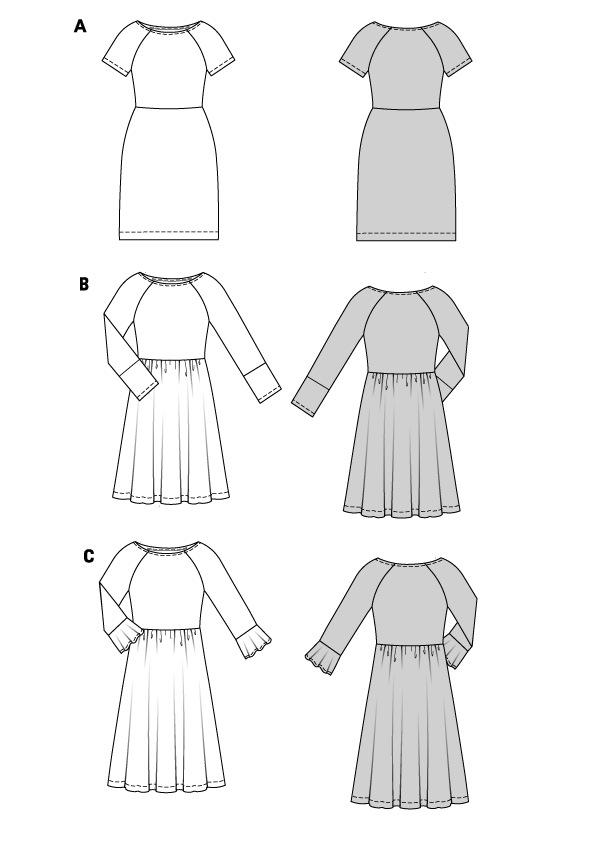 A

B

C