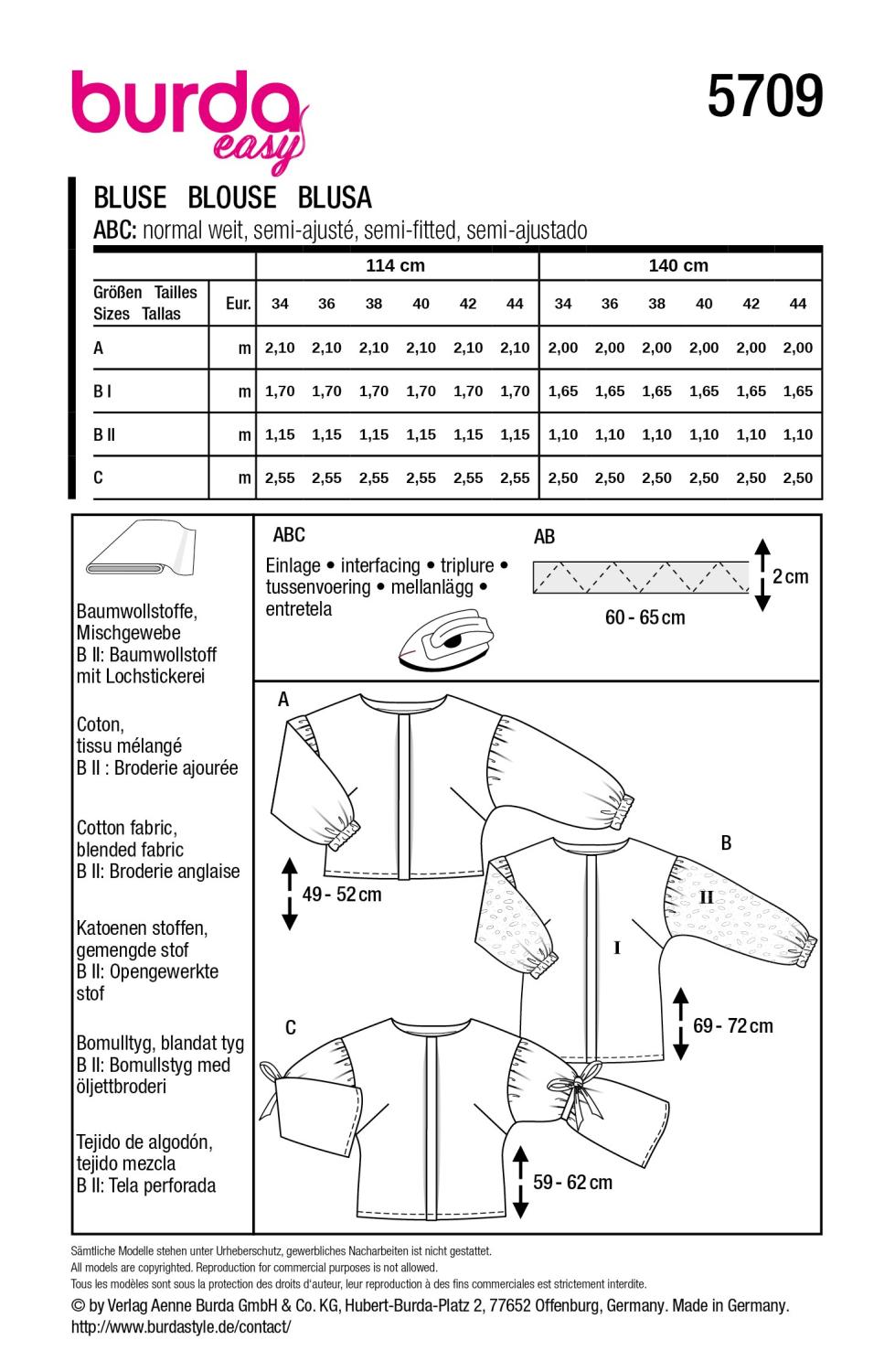 burda easy

5709

BLUSE BLOUSE BLUSA
ABC: normal weit, semi-ajusté, semi-fitted, semi-ajustado

| Größen Tailles Sizes Tallas | Eur. | 114 cm 34 | 36 | 38 | 40 | 42 | 44 | 140 cm 34 | 36 | 38 | 40 | 42 | 44 |
|---|---|---|---|---|---|---|---|---|---|---|---|---|---|
| A | m | 2,10 | 2,10 | 2,10 | 2,10 | 2,10 | 2,10 | 2,00 | 2,00 | 2,00 | 2,00 | 2,00 | 2,00 |
| B I | m | 1,70 | 1,70 | 1,70 | 1,70 | 1,70 | 1,70 | 1,65 | 1,65 | 1,65 | 1,65 | 1,65 | 1,65 |
| B II | m | 1,15 | 1,15 | 1,15 | 1,15 | 1,15 | 1,15 | 1,10 | 1,10 | 1,10 | 1,10 | 1,10 | 1,10 |
| C | m | 2,55 | 2,55 | 2,55 | 2,55 | 2,55 | 2,55 | 2,50 | 2,50 | 2,50 | 2,50 | 2,50 | 2,50 |

Baumwollstoffe, Mischgewebe
B II: Baumwollstoff mit Lochstickerei

Coton, tissu mélangé
B II : Broderie ajourée

Cotton fabric, blended fabric
B II: Broderie anglaise

Katoenen stoffen, gemengde stof
B II: Opengewerkte stof

Bomulltyg, blandat tyg
B II: Bomullstyg med öljettbroderi

Tejido de algodón, tejido mezcla
B II: Tela perforada

ABC
Einlage • interfacing • triplure • tussenvoering • mellanlägg • entretela

AB
2 cm
60 - 65 cm

A
49 - 52 cm

B
II
I
69 - 72 cm

C
59 - 62 cm

Sämtliche Modelle stehen unter Urheberschutz, gewerbliches Nacharbeiten ist nicht gestattet.
All models are copyrighted. Reproduction for commercial purposes is not allowed.
Tous les modèles sont sous la protection des droits d'auteur, leur reproduction à des fins commerciales est strictement interdite.
© by Verlag Aenne Burda GmbH & Co. KG, Hubert-Burda-Platz 2, 77652 Offenburg, Germany. Made in Germany.
http://www.burdastyle.de/contact/