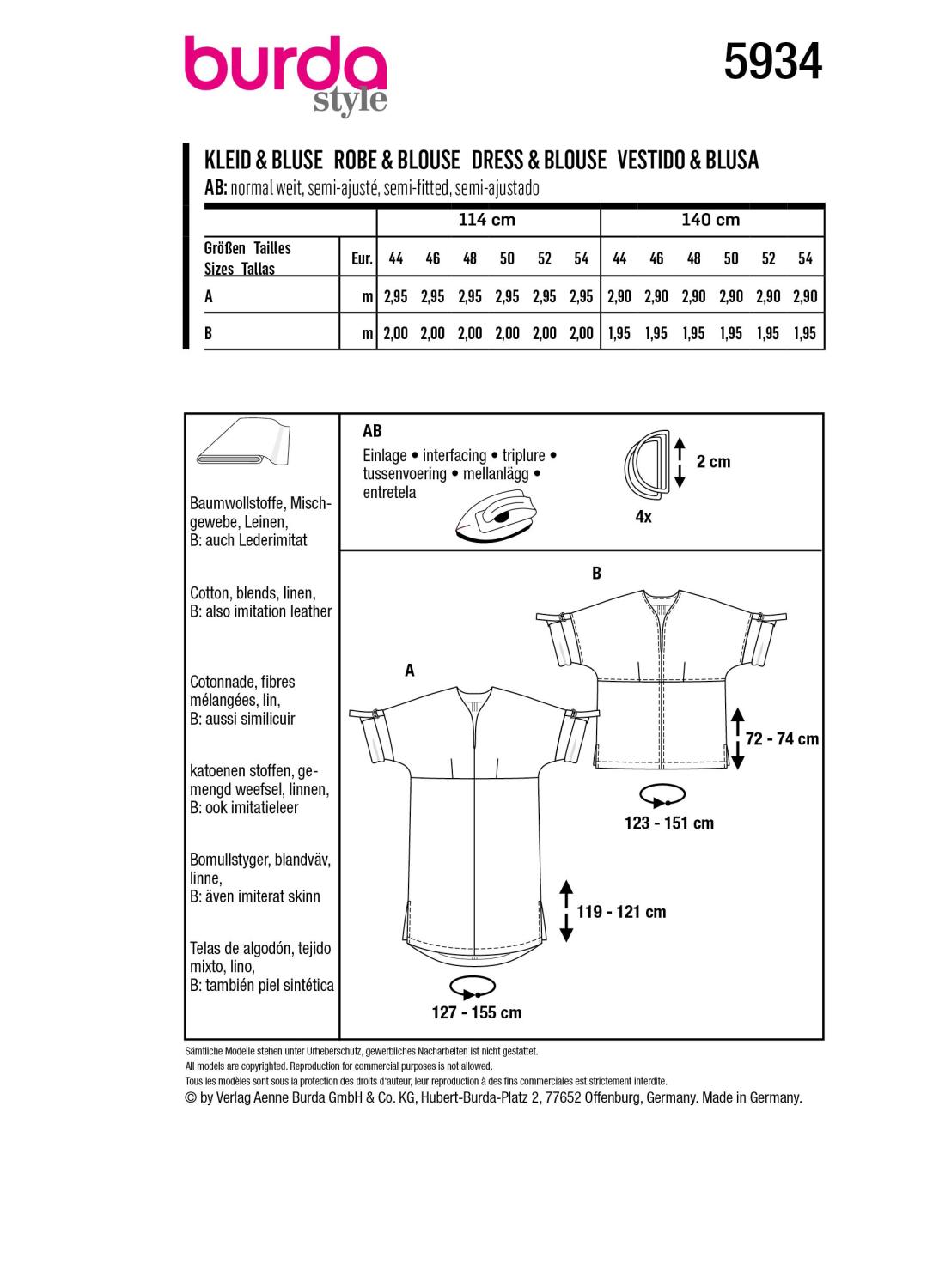 burda style

5934

KLEID & BLUSE ROBE & BLOUSE DRESS & BLOUSE VESTIDO & BLUSA
AB: normal weit, semi-ajusté, semi-fitted, semi-ajustado

| | | 114 cm | | | | | | 140 cm | | | | | |
|---|---|---|---|---|---|---|---|---|---|---|---|---|---|
| Größen Tailles Sizes Tallas | Eur. | 44 | 46 | 48 | 50 | 52 | 54 | 44 | 46 | 48 | 50 | 52 | 54 |
| A | m | 2,95 | 2,95 | 2,95 | 2,95 | 2,95 | 2,95 | 2,90 | 2,90 | 2,90 | 2,90 | 2,90 | 2,90 |
| B | m | 2,00 | 2,00 | 2,00 | 2,00 | 2,00 | 2,00 | 1,95 | 1,95 | 1,95 | 1,95 | 1,95 | 1,95 |

Baumwollstoffe, Mischgewebe, Leinen, B: auch Lederimitat

Cotton, blends, linen, B: also imitation leather

Cotonnade, fibres mélangées, lin, B: aussi similicuir

katoenen stoffen, gemengd weefsel, linnen, B: ook imitatieleer

Bomullstyger, blandväv, linne, B: även imiterat skinn

Telas de algodón, tejido mixto, lino, B: también piel sintética

AB
Einlage • interfacing • triplure • tussenvoering • mellanlägg • entretela

2 cm
4x

B
72 - 74 cm
123 - 151 cm

A
119 - 121 cm
127 - 155 cm

Sämtliche Modelle stehen unter Urheberschutz, gewerbliches Nacharbeiten ist nicht gestattet.
All models are copyrighted. Reproduction for commercial purposes is not allowed.
Tous les modèles sont sous la protection des droits d'auteur, leur reproduction à des fins commerciales est strictement interdite.
© by Verlag Aenne Burda GmbH & Co. KG, Hubert-Burda-Platz 2, 77652 Offenburg, Germany. Made in Germany.