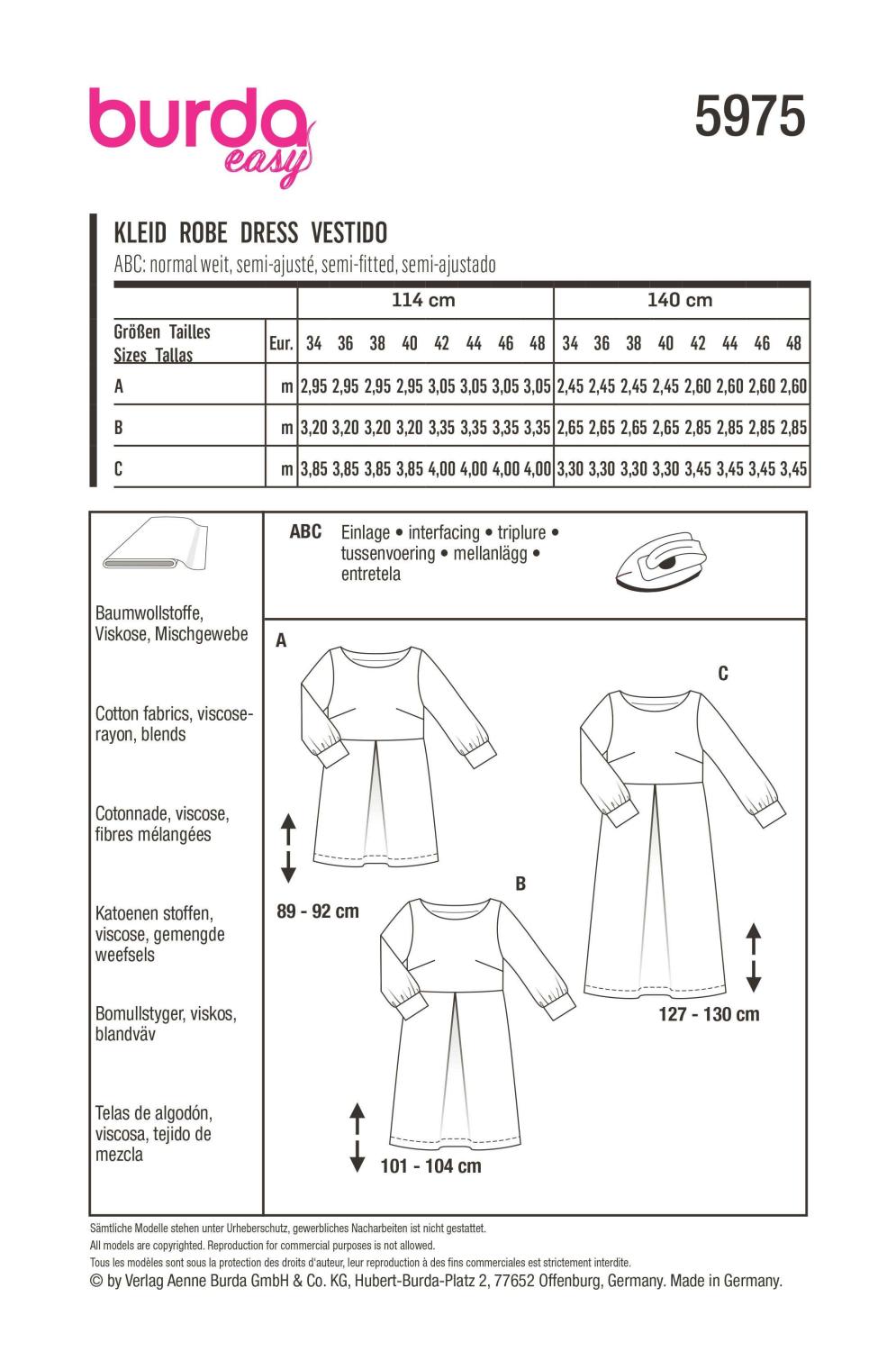 burda easy

5975

KLEID ROBE DRESS VESTIDO
ABC: normal weit, semi-ajusté, semi-fitted, semi-ajustado

| | | 114 cm | | | | | | | | 140 cm | | | | | | | |
|---|---|---|---|---|---|---|---|---|---|---|---|---|---|---|---|---|---|
| Größen Tailles Sizes Tallas | Eur. | 34 | 36 | 38 | 40 | 42 | 44 | 46 | 48 | 34 | 36 | 38 | 40 | 42 | 44 | 46 | 48 |
| A | m | 2,95 | 2,95 | 2,95 | 2,95 | 3,05 | 3,05 | 3,05 | 3,05 | 2,45 | 2,45 | 2,45 | 2,45 | 2,60 | 2,60 | 2,60 | 2,60 |
| B | m | 3,20 | 3,20 | 3,20 | 3,20 | 3,35 | 3,35 | 3,35 | 3,35 | 2,65 | 2,65 | 2,65 | 2,65 | 2,85 | 2,85 | 2,85 | 2,85 |
| C | m | 3,85 | 3,85 | 3,85 | 3,85 | 4,00 | 4,00 | 4,00 | 4,00 | 3,30 | 3,30 | 3,30 | 3,30 | 3,45 | 3,45 | 3,45 | 3,45 |

Baumwollstoffe, Viskose, Mischgewebe

Cotton fabrics, viscose-rayon, blends

Cotonnade, viscose, fibres mélangées

Katoenen stoffen, viscose, gemengde weefsels

Bomullstyger, viskos, blandväv

Telas de algodón, viscosa, tejido de mezcla

ABC Einlage • interfacing • triplure • tussenvoering • mellanlägg • entretela

A

89 - 92 cm

B

101 - 104 cm

C

127 - 130 cm

Sämtliche Modelle stehen unter Urheberschutz, gewerbliches Nacharbeiten ist nicht gestattet.
All models are copyrighted. Reproduction for commercial purposes is not allowed.
Tous les modèles sont sous la protection des droits d'auteur, leur reproduction à des fins commerciales est strictement interdite.
© by Verlag Aenne Burda GmbH & Co. KG, Hubert-Burda-Platz 2, 77652 Offenburg, Germany. Made in Germany.