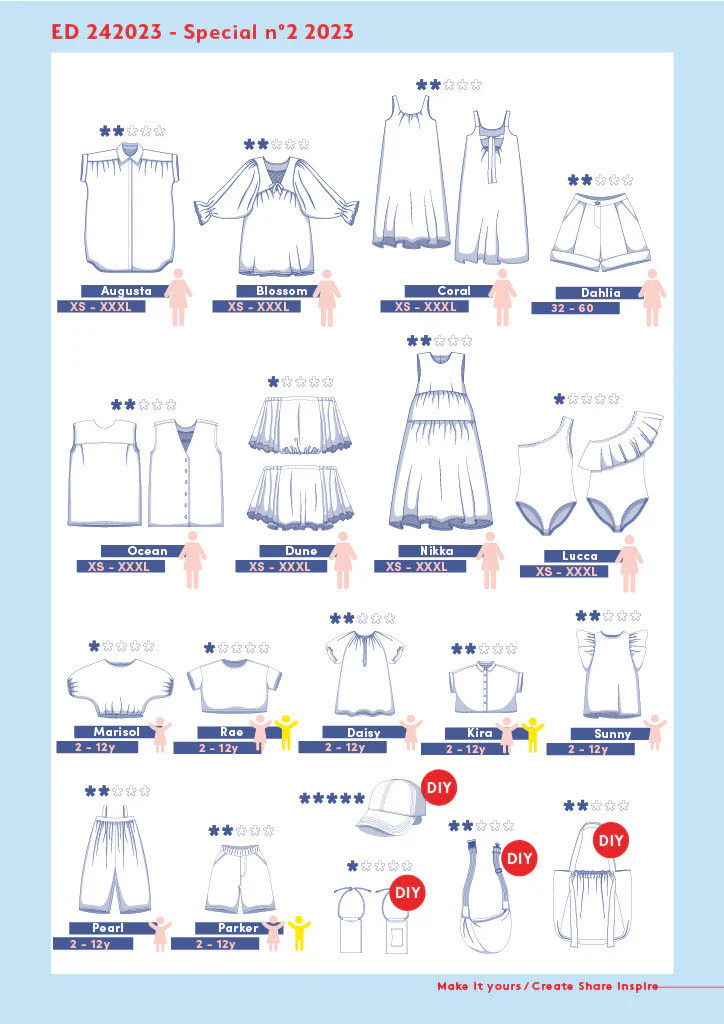 ED 242023 - Special n°2 2023

Augusta
XS - XXXL

Blossom
XS - XXXL

Coral
XS - XXXL

Dahlia
32 - 60

Ocean
XS - XXXL

Dune
XS - XXXL

Nikka
XS - XXXL

Lucca
XS - XXXL

Marisol
2 - 12y

Rae
2 - 12y

Daisy
2 - 12y

Kira
2 - 12y

Sunny
2 - 12y

Pearl
2 - 12y

Parker
2 - 12y

DIY

DIY

DIY

DIY

Make it yours / Create Share Inspire