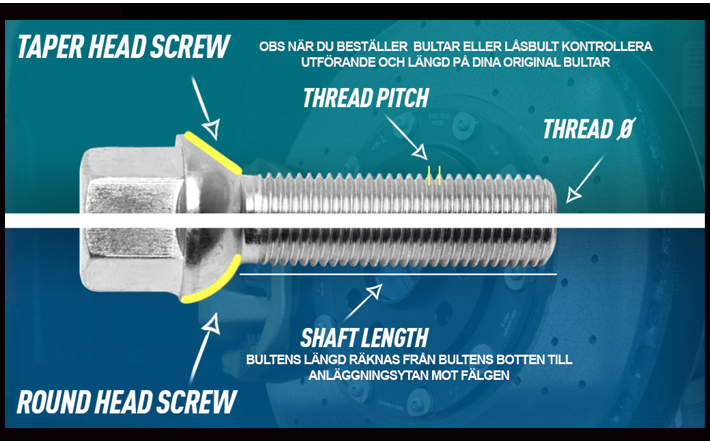 TAPER HEAD SCREW

OBS NÄR DU BESTÄLLER BULTAR ELLER LÅSBULT KONTROLLERA UTFÖRANDE OCH LÄNGD PÅ DINA ORIGINAL BULTAR

THREAD PITCH

THREAD Ø

SHAFT LENGTH

BULTENS LÄNGD RÄKNAS FRÅN BULTENS BOTTEN TILL ANLÄGGNINGSYTAN MOT FÄLGEN

ROUND HEAD SCREW