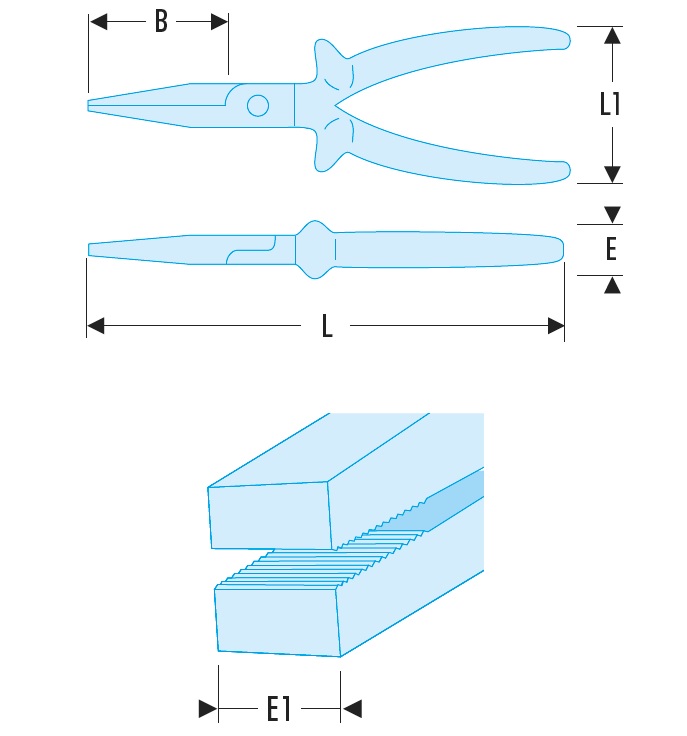 B
L1
E
L
E1