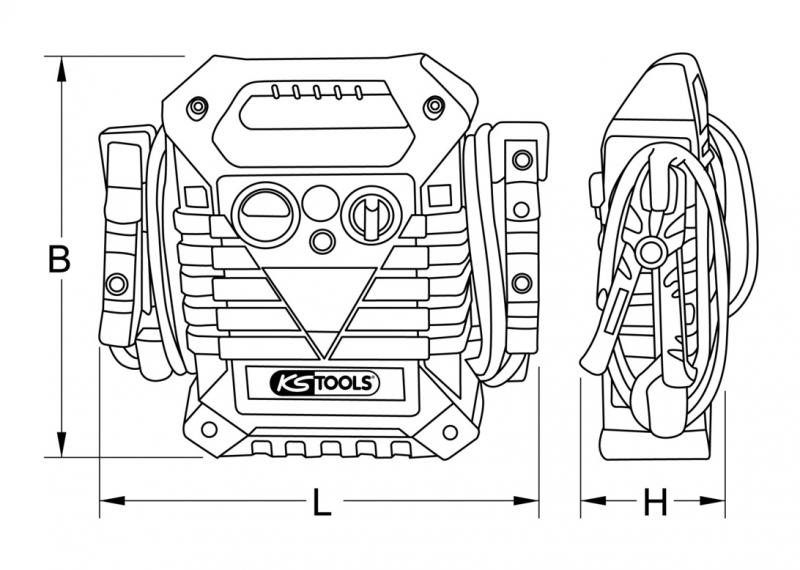 B

KS TOOLS®

L

H