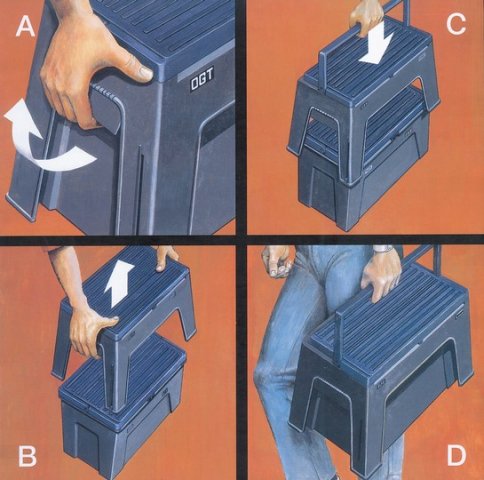 A

OGT

C

B

D