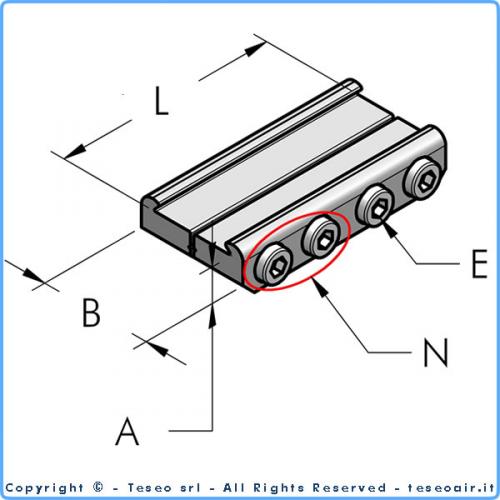 L

E

B

N

A

Copyright © - Teseo srl - All Rights Reserved - teseoair.it