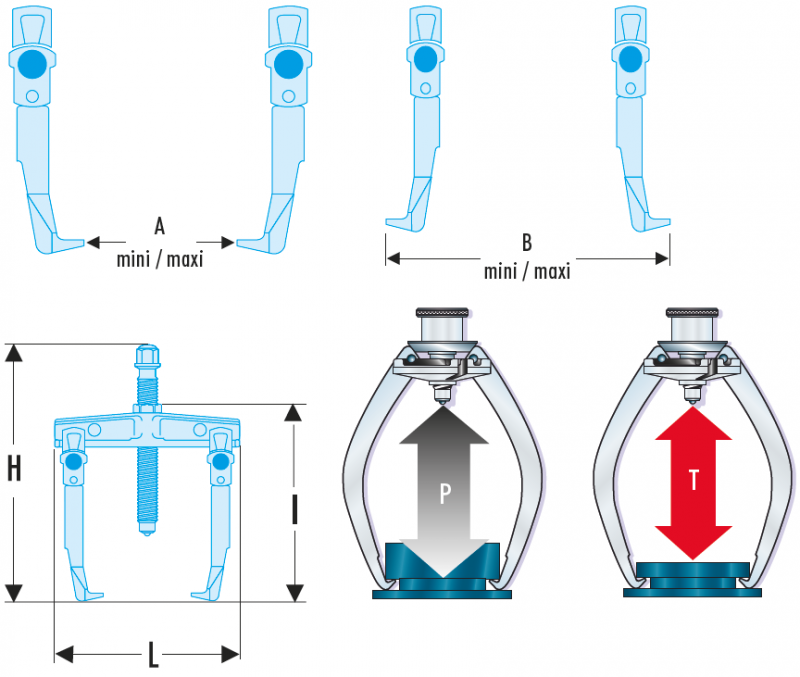 A
mini / maxi

B
mini / maxi

H

I

L

P

T