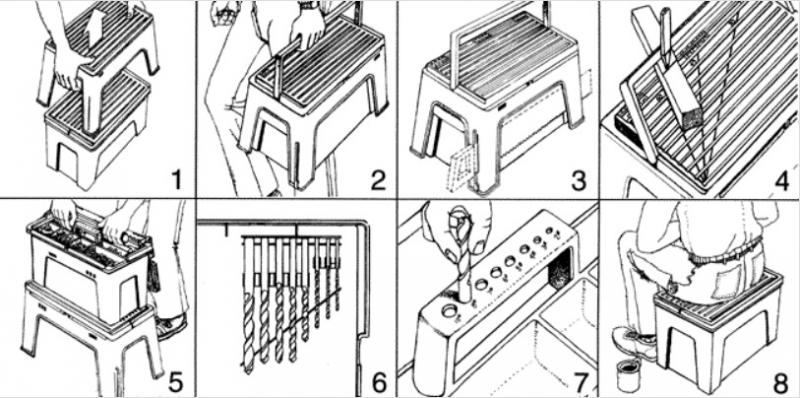 1
2
3
4
5
6
7
8