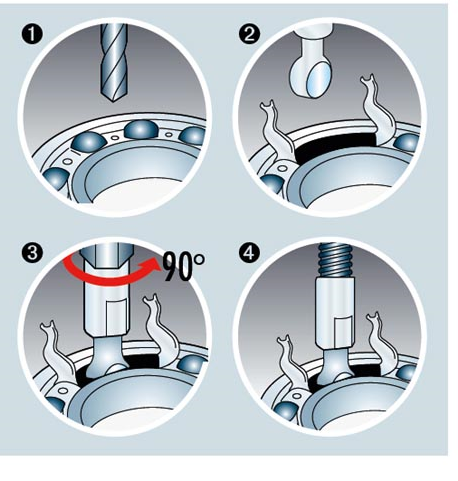 1

2

3

90°

4