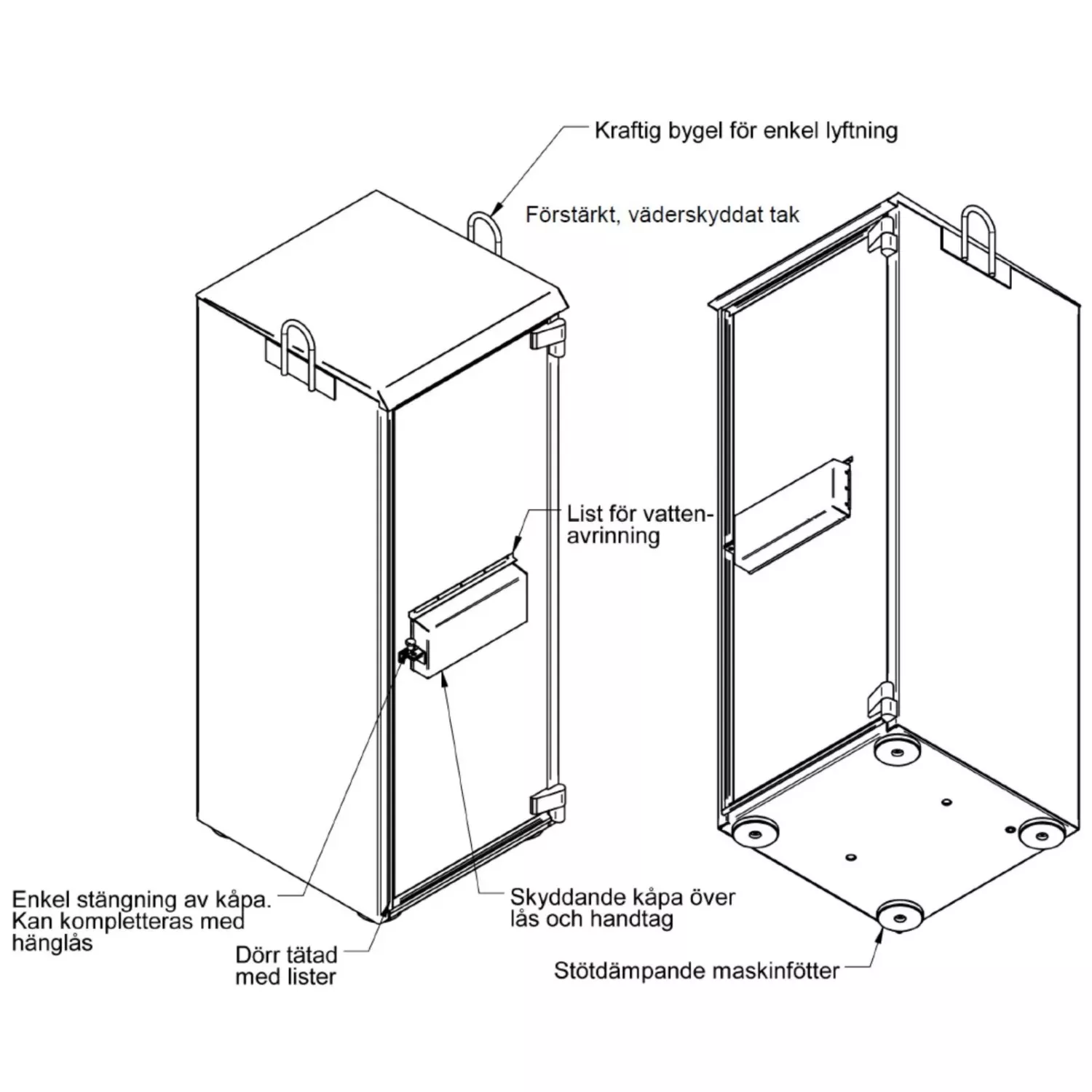 Kraftig bygel för enkel lyftning

Förstärkt, väderskyddat tak

List för vattenavrinning

Enkel stängning av kåpa. Kan kompletteras med hänglås

Dörr tätad med lister

Skyddande kåpa över lås och handtag

Stötdämpande maskinfötter