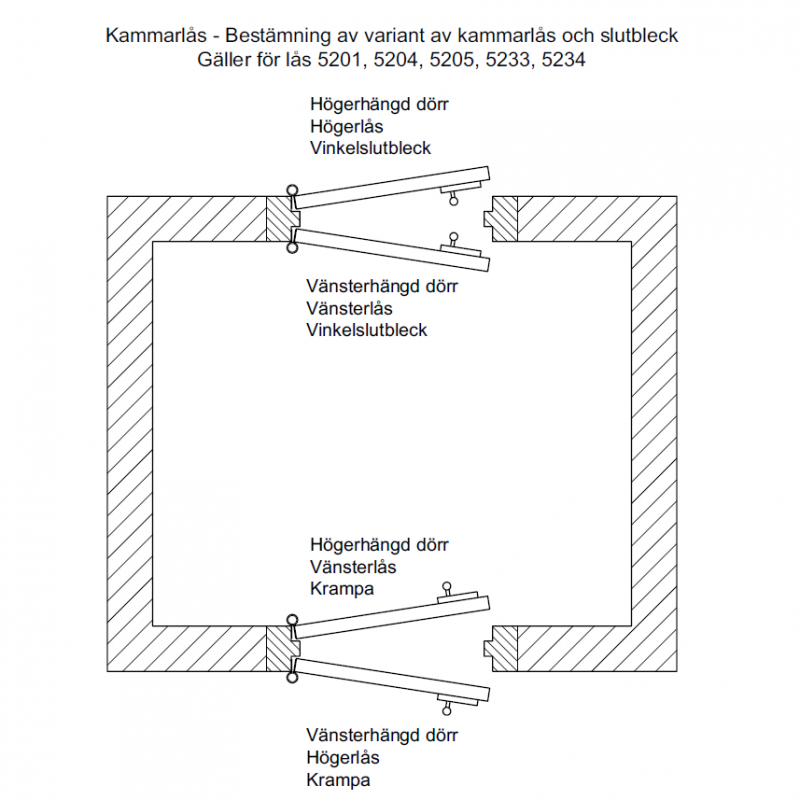 Kammarlås - Bestämning av variant av kammarlås och slutbleck
Gäller för lås 5201, 5204, 5205, 5233, 5234

Högerhängd dörr
Högerlås
Vinkelslutbleck

Vänsterhängd dörr
Vänsterlås
Vinkelslutbleck

Högerhängd dörr
Vänsterlås
Krampa

Vänsterhängd dörr
Högerlås
Krampa