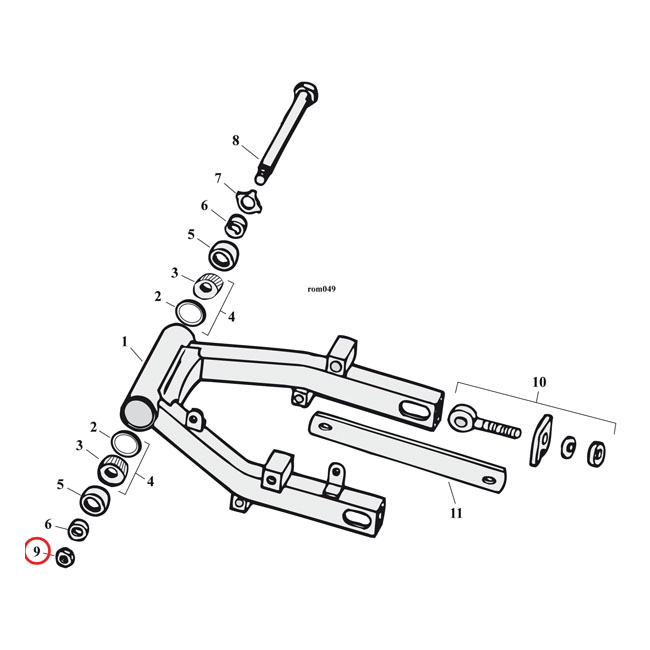 8
7
6
5
3
2
4
rom049
1
10
2
3
4
5
6
9
11