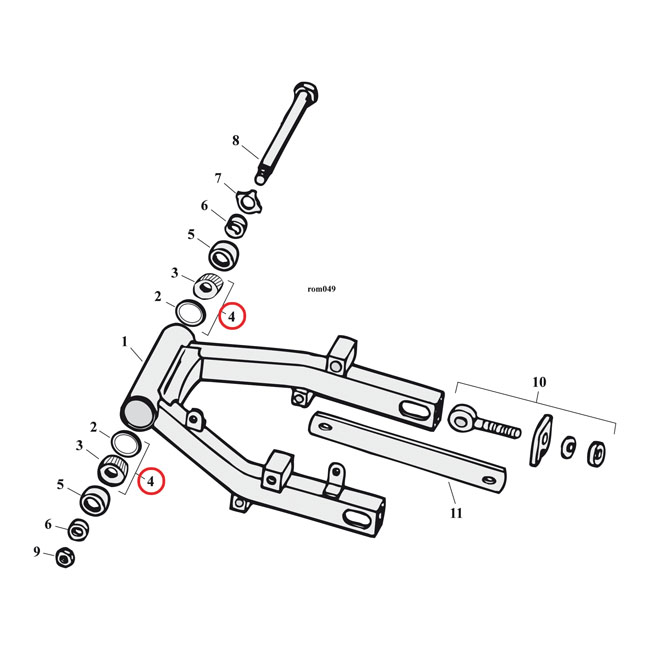 8
7
6
5
3
2
4
rom049
1
10
2
3
4
5
6
9
11