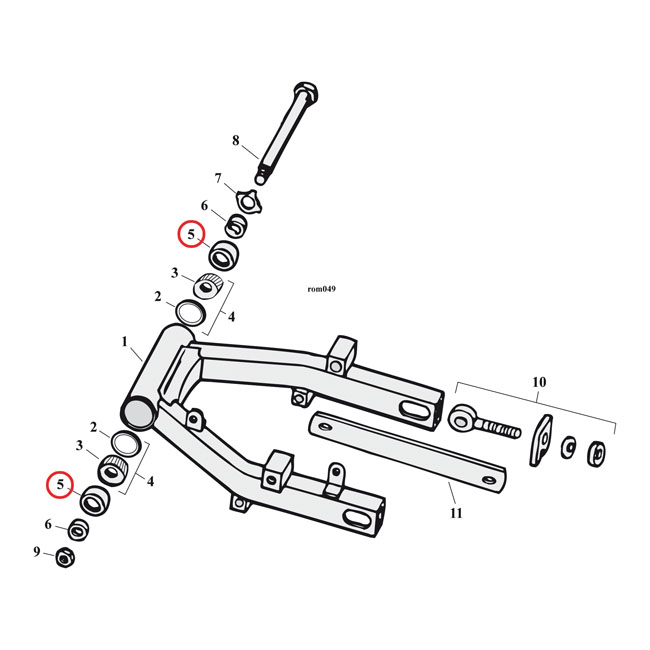 8
7
6
5
3
2
4
rom049
1
10
2
3
4
5
6
9
11