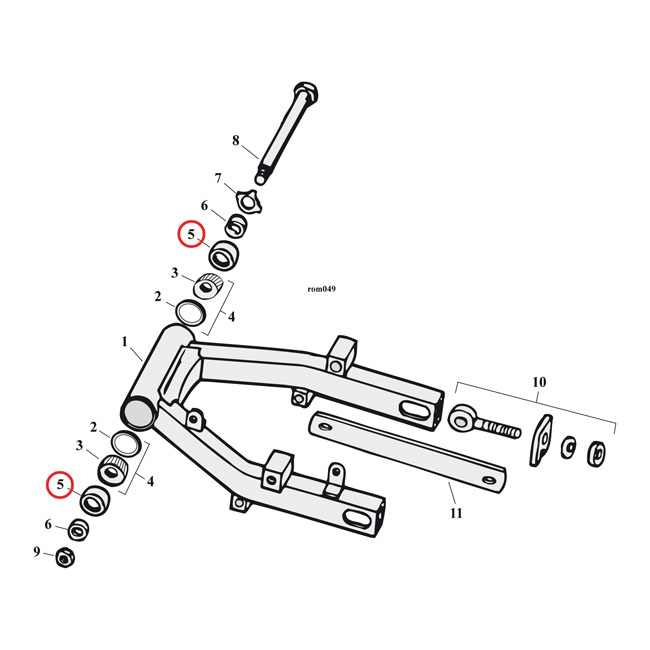 8
7
6
5
3
2
4
rom049
1
10
2
3
4
5
6
9
11