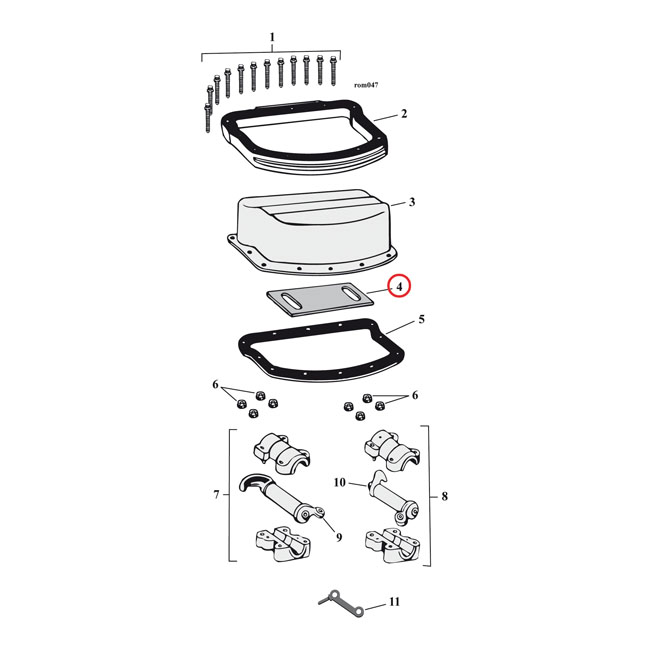 1
rom047
2
3
4
5
6
6
7
10
8
9
11