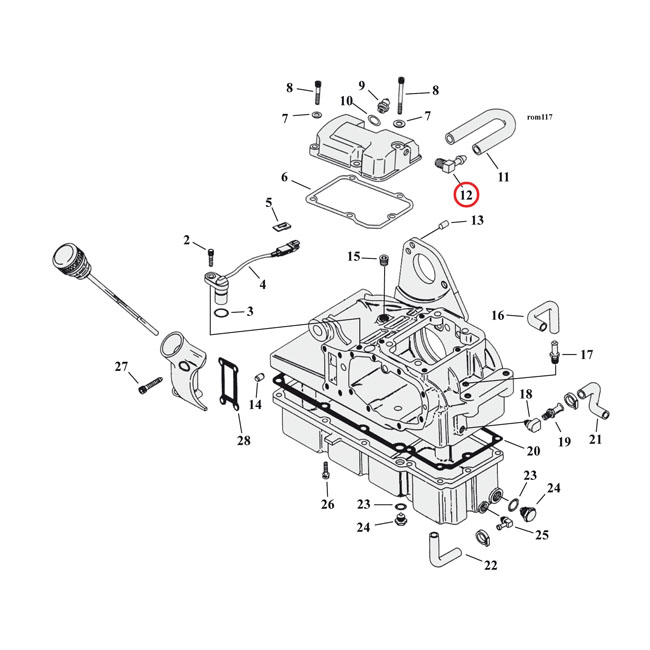 8
9
8
10
7
7
rom117
11
12
6
5
13
2
15
4
3
16
17
27
14
18
28
19
21
20
23
24
26
23
24
25
22