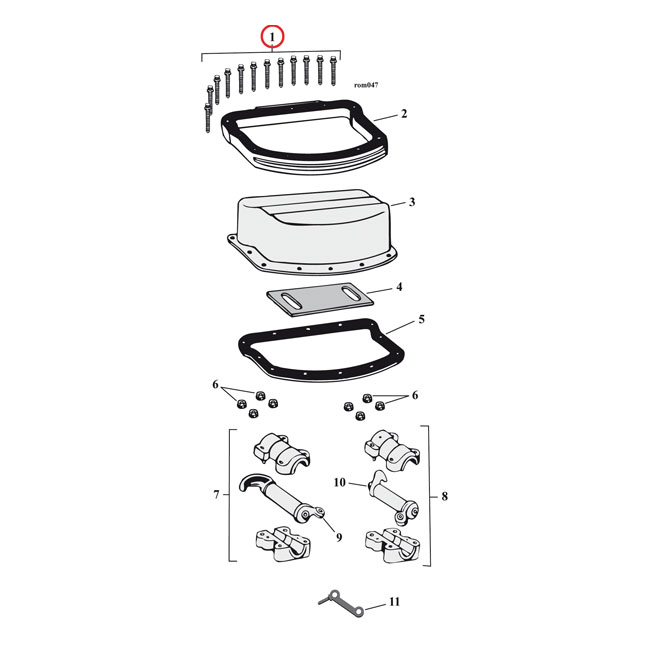 1
rom047
2
3
4
5
6
6
7
10
8
9
11