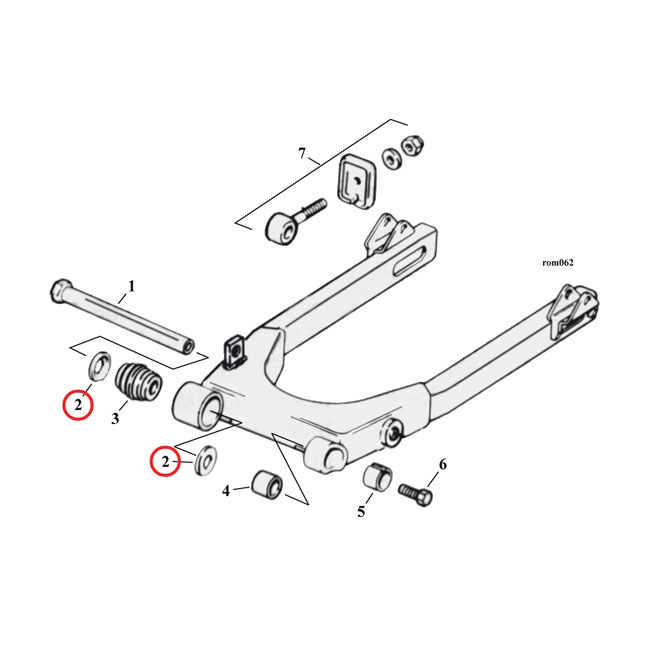 7

rom062

1

2

3

2

4

5

6