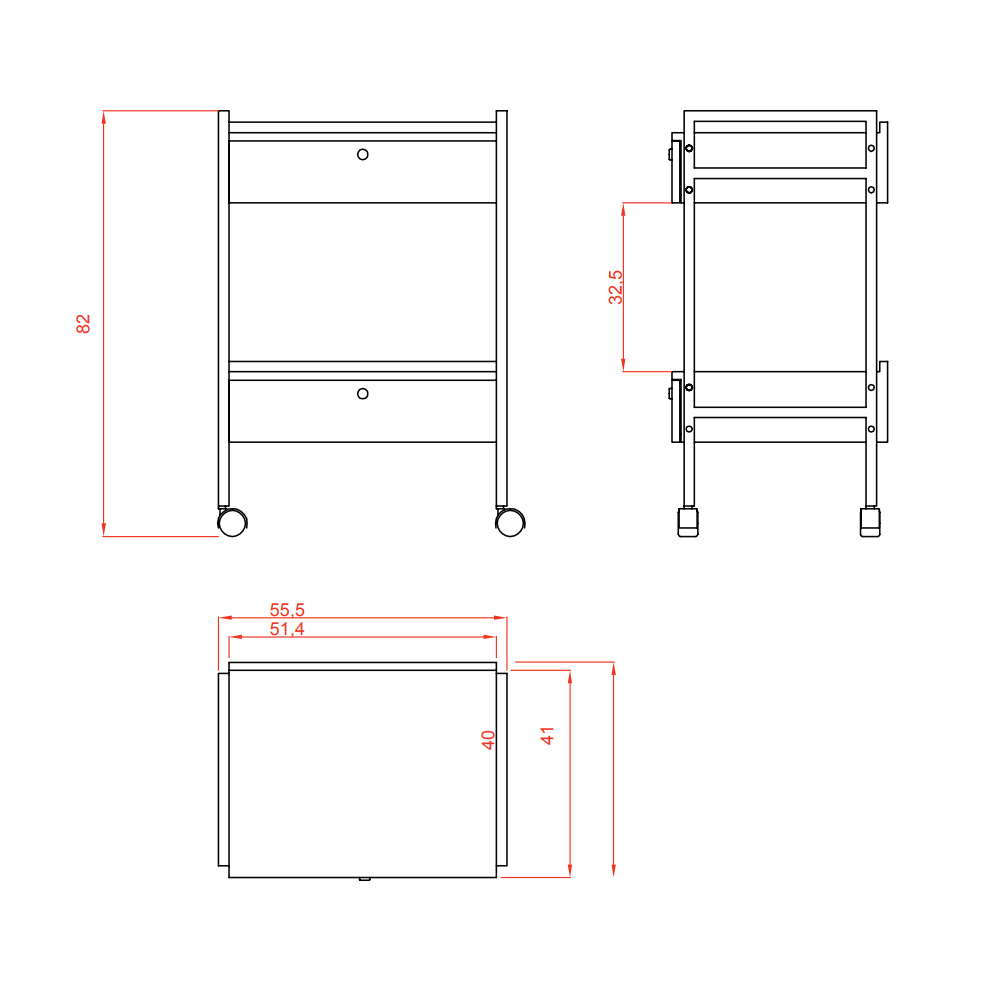 82

32,5

55,5
51,4

40

41