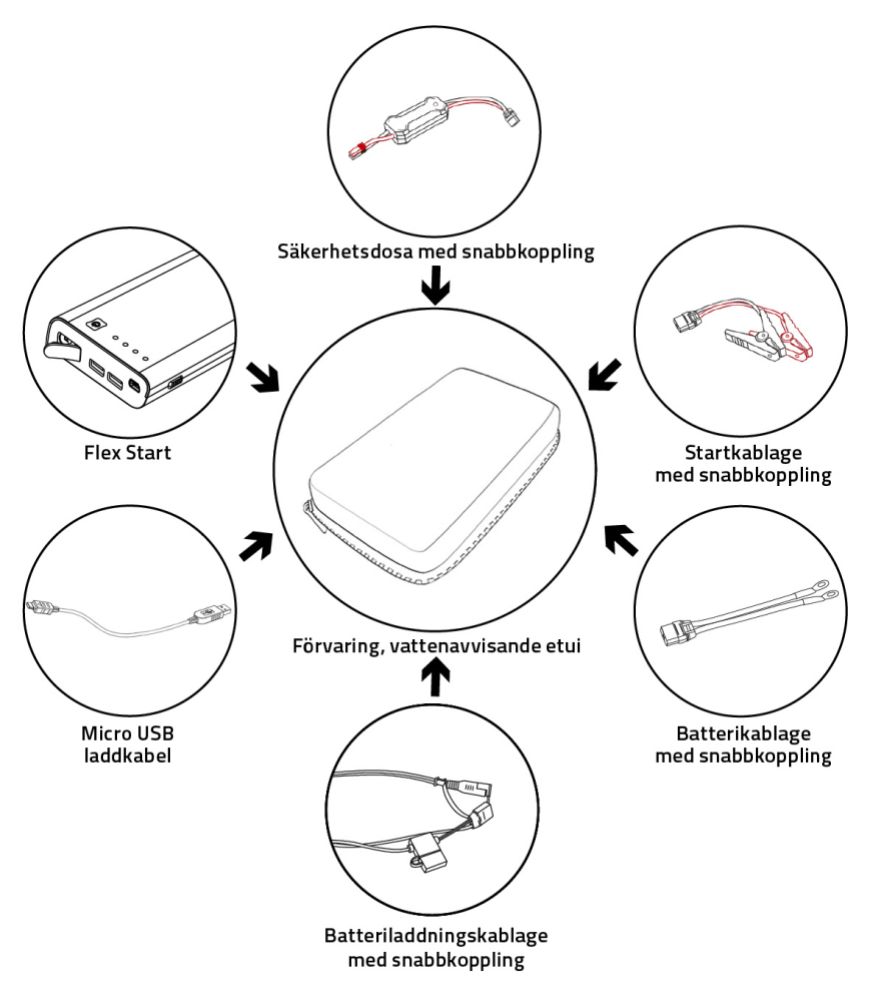 Säkerhetsdosa med snabbkoppling

Flex Start

Startkablage med snabbkoppling

Förvaring, vattenavvisande etui

Micro USB laddkabel

Batterikablage med snabbkoppling

Batteriladdningskablage med snabbkoppling