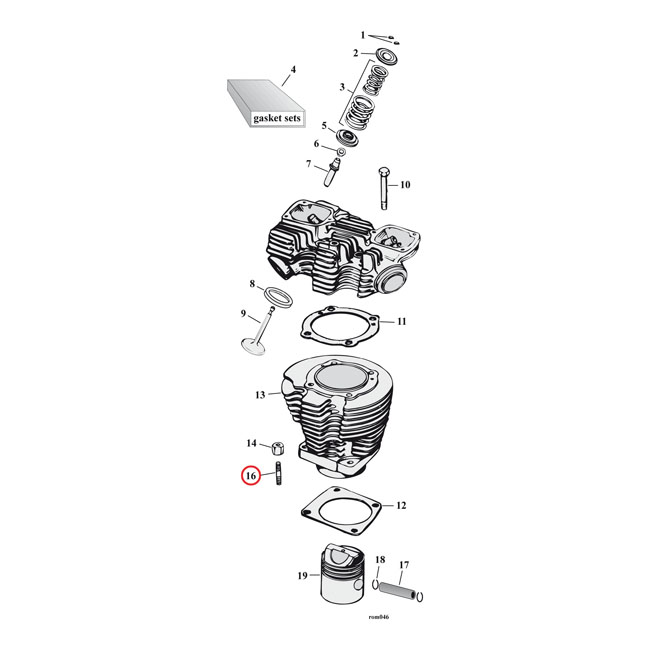 1
2
4
3
gasket sets
5
6
7
10
8
9
11
13
14
16
12
18
17
19
rom046