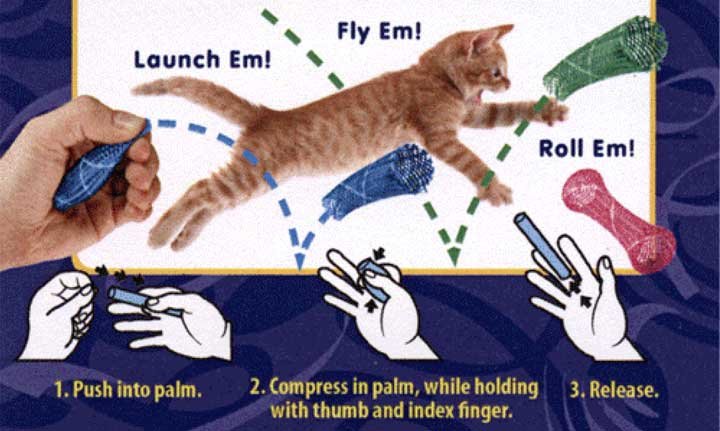 Launch Em!

Fly Em!

Roll Em!

1. Push into palm.

2. Compress in palm, while holding with thumb and index finger.

3. Release.