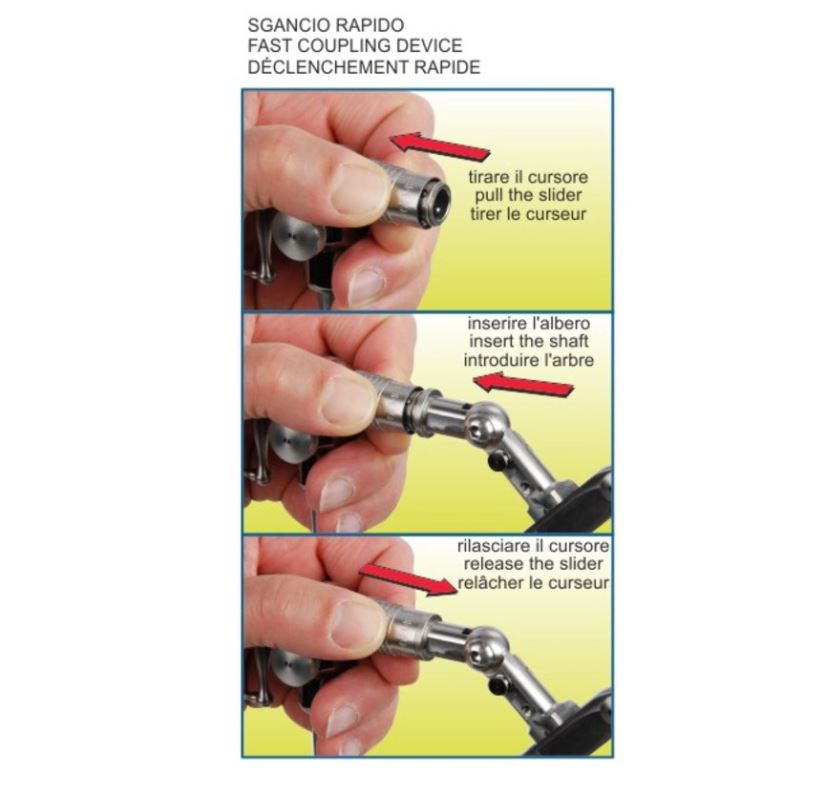 SGANCIO RAPIDO
FAST COUPLING DEVICE
DÉCLENCHEMENT RAPIDE

tirare il cursore
pull the slider
tirer le curseur

inserire l'albero
insert the shaft
introduire l'arbre

rilasciare il cursore
release the slider
relâcher le curseur