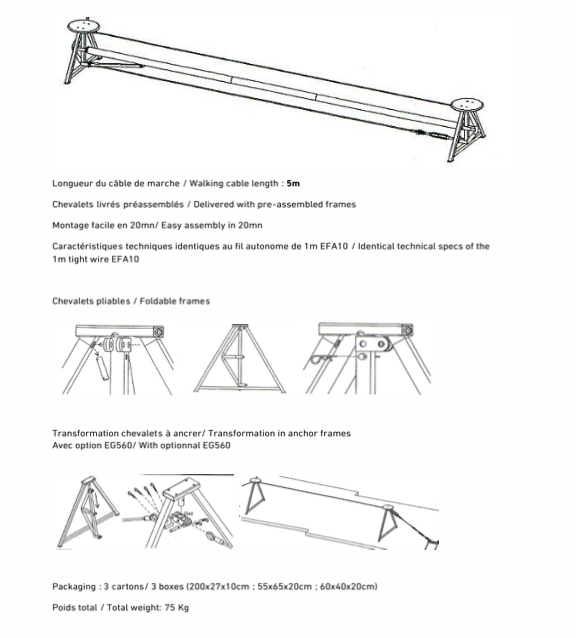 Longueur du câble de marche / Walking cable length : 5m

Chevalets livrés préassemblés / Delivered with pre-assembled frames

Montage facile en 20mn/ Easy assembly in 20mn

Caractéristiques techniques identiques au fil autonome de 1m EFA10 / Identical technical specs of the 1m tight wire EFA10

Chevalets pliables / Foldable frames

Transformation chevalets à ancrer/ Transformation in anchor frames
Avec option EG560/ With optionnal EG560

Packaging : 3 cartons/ 3 boxes (200x27x10cm ; 55x65x20cm ; 60x40x20cm)

Poids total / Total weight: 75 Kg