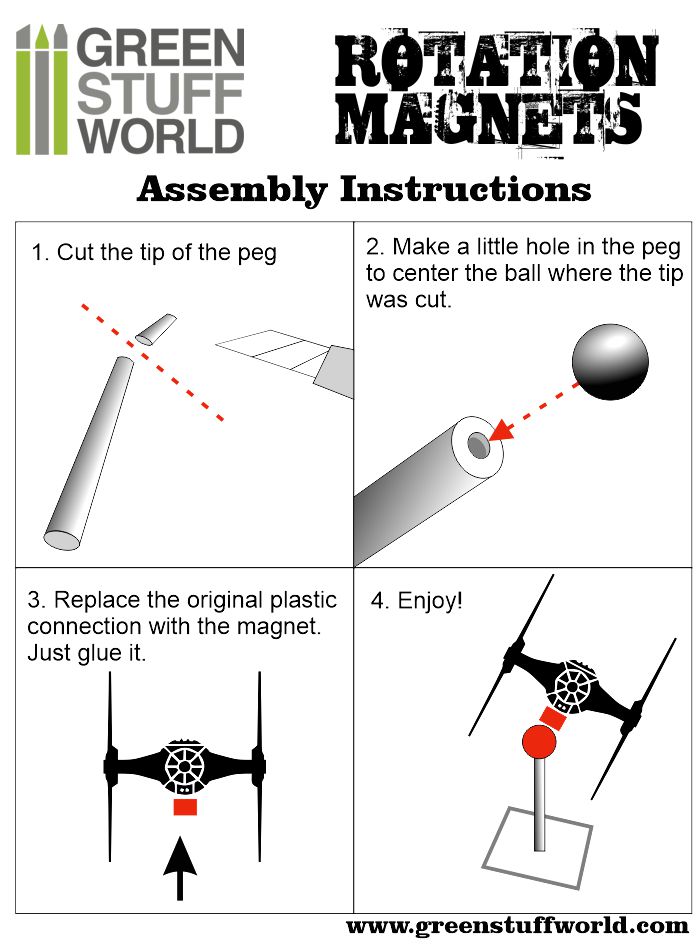 GREEN STUFF WORLD

ROTATION MAGNETS

Assembly Instructions

1. Cut the tip of the peg

2. Make a little hole in the peg to center the ball where the tip was cut.

3. Replace the original plastic connection with the magnet. Just glue it.

4. Enjoy!

www.greenstuffworld.com