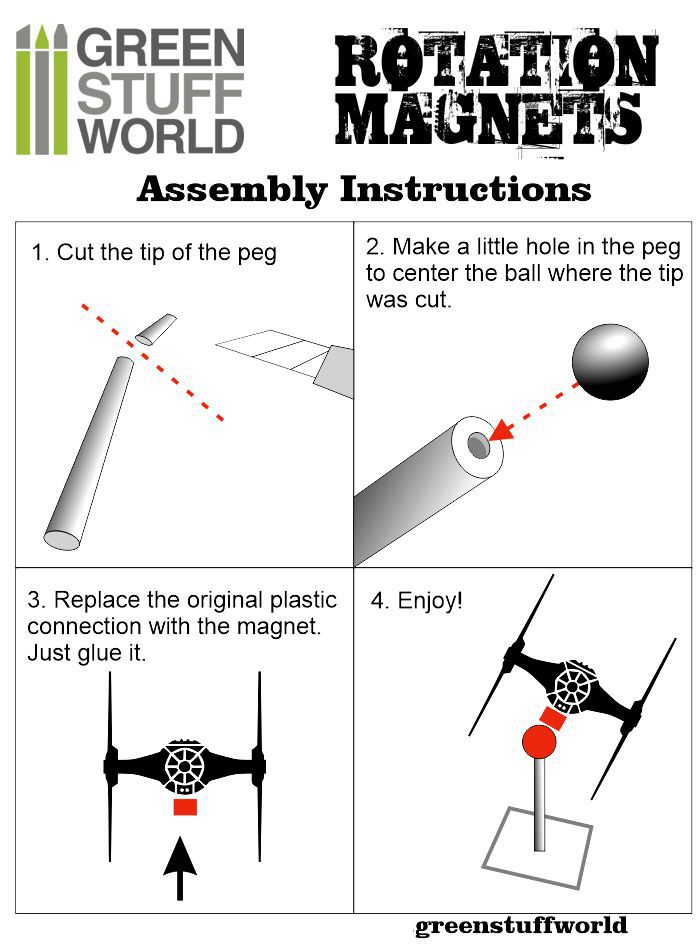 GREEN STUFF WORLD

ROTATION MAGNETS

Assembly Instructions

1. Cut the tip of the peg

2. Make a little hole in the peg to center the ball where the tip was cut.

3. Replace the original plastic connection with the magnet. Just glue it.

4. Enjoy!

greenstuffworld