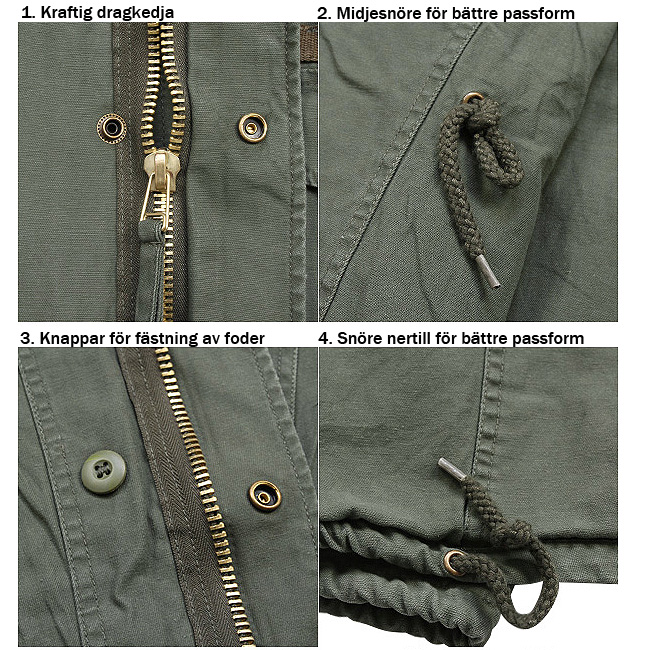 1. Kraftig dragkedja

2. Midjesnöre för bättre passform

3. Knappar för fästning av foder

4. Snöre nertill för bättre passform