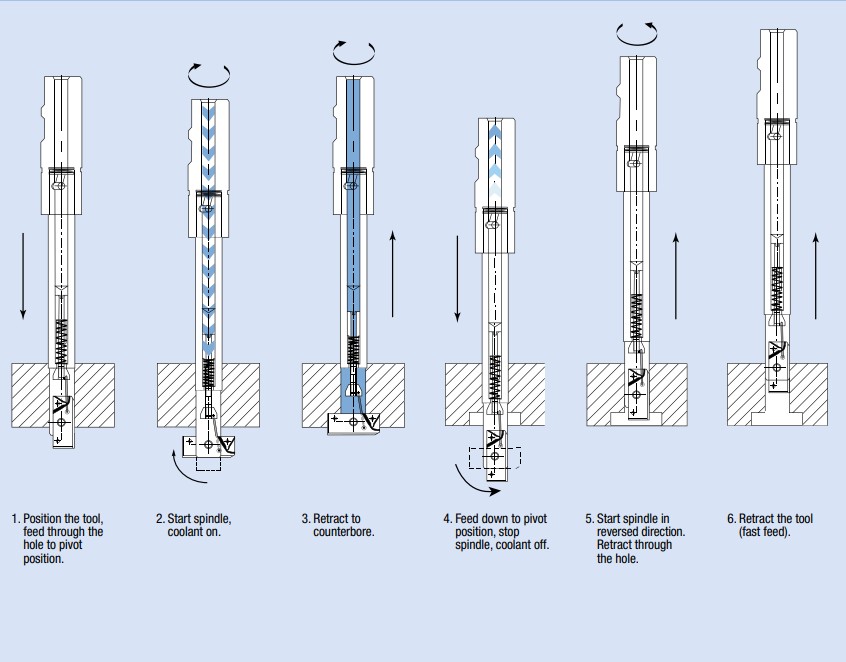 1. Position the tool, feed through the hole to pivot position.

2. Start spindle, coolant on.

3. Retract to counterbore.

4. Feed down to pivot position, stop spindle, coolant off.

5. Start spindle in reversed direction. Retract through the hole.

6. Retract the tool (fast feed).