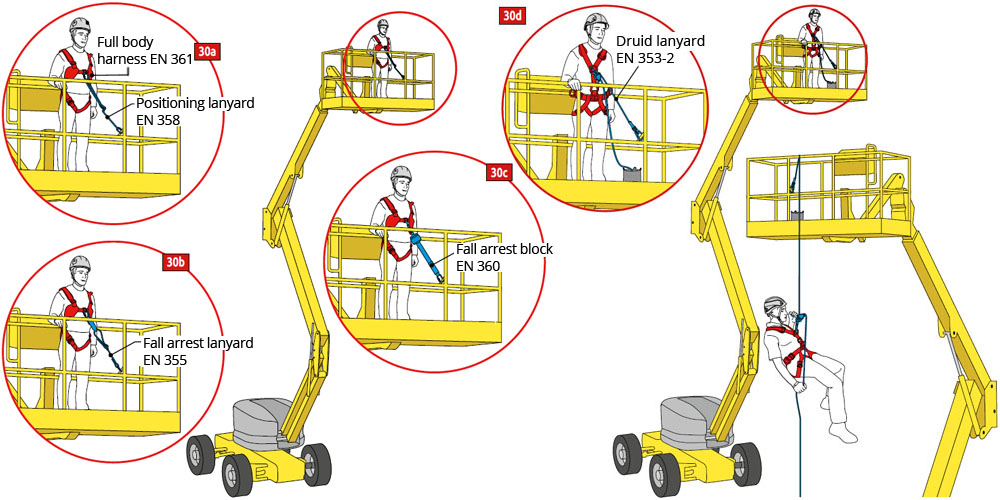 Full body harness EN 361

30a

Positioning lanyard EN 358

30b

Fall arrest lanyard EN 355

30c

Fall arrest block EN 360

30d

Druid lanyard EN 353-2