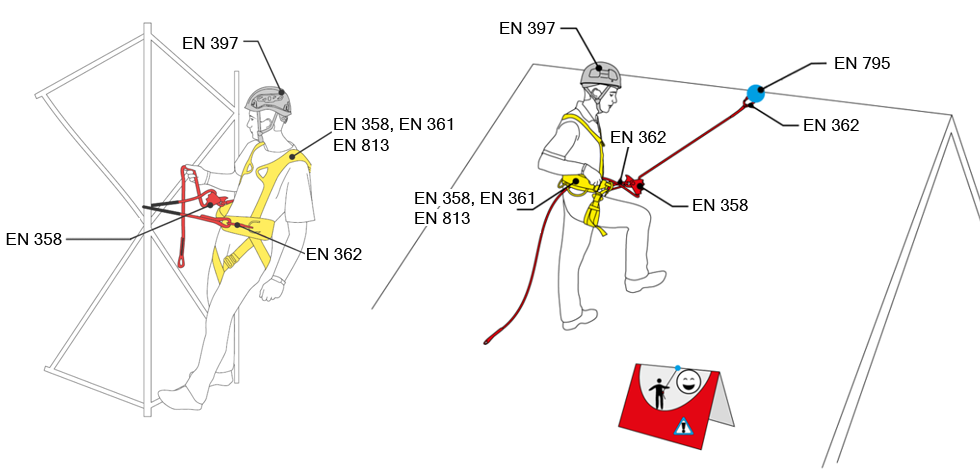 EN 397

EN 358, EN 361
EN 813

EN 358

EN 362

EN 397

EN 795

EN 362

EN 362

EN 358, EN 361
EN 813

EN 358