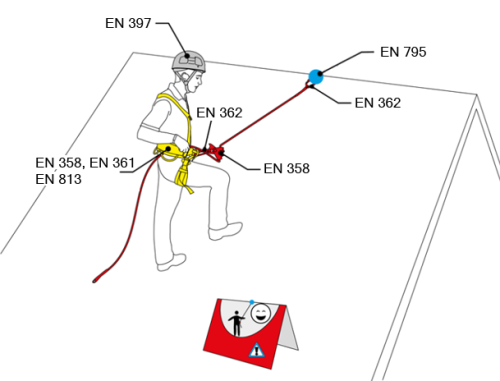 EN 397

EN 795

EN 362

EN 362

EN 358, EN 361
EN 813

EN 358